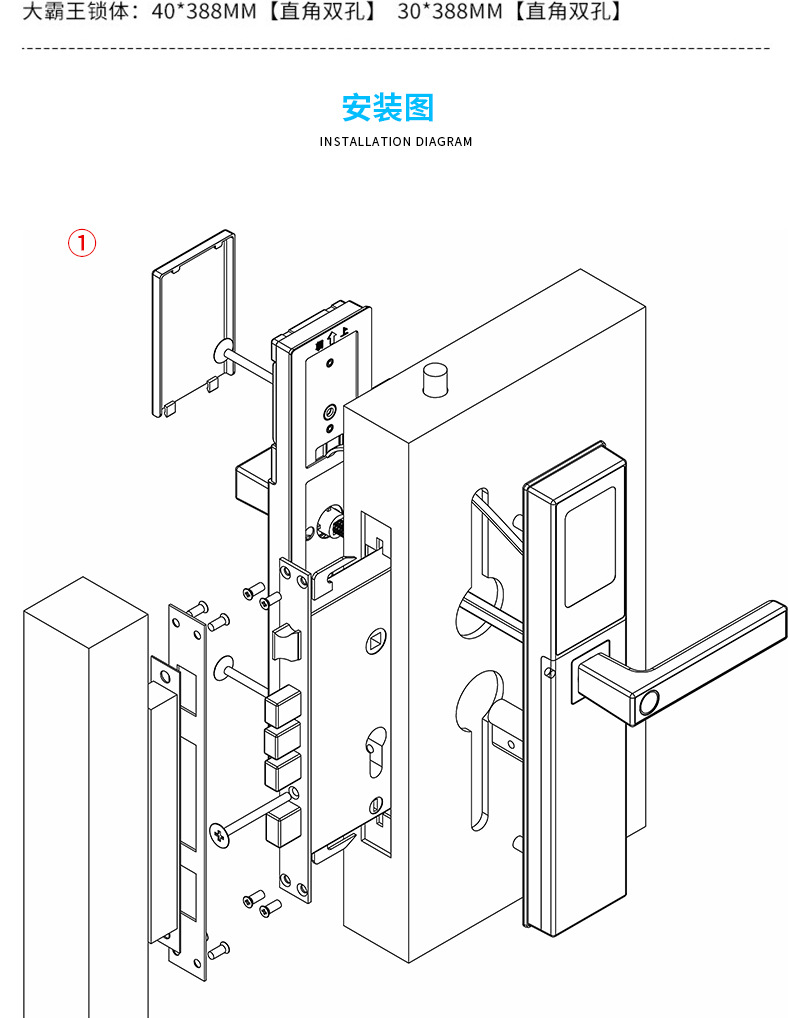 大霸王锁体：40*388MM【直角双孔】 30*388MM【直角双孔】

安装图

INSTALLATION DIAGRAM

①