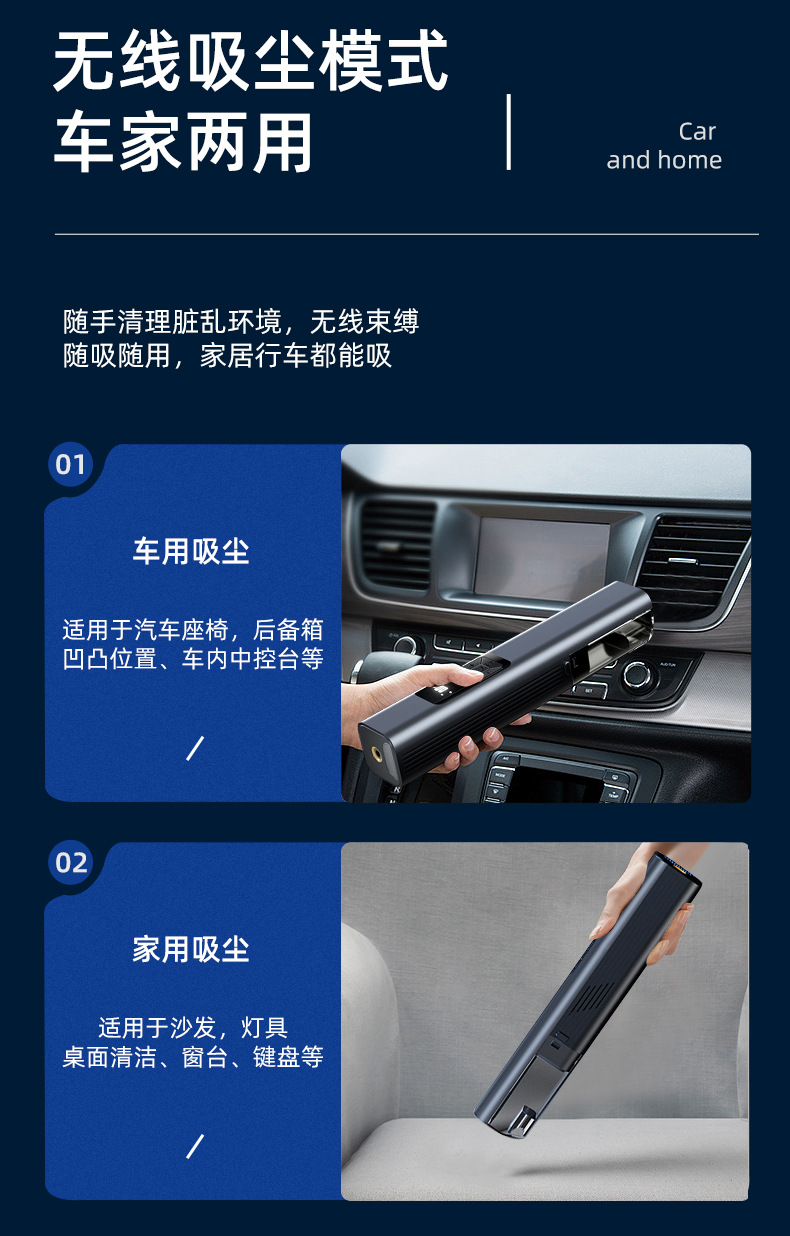 无线吸尘模式
车家两用

Car
and home

随手清理脏乱环境，无线束缚
随吸随用，家居行车都能吸

01

车用吸尘

适用于汽车座椅，后备箱
凹凸位置、车内中控台等

/

02

家用吸尘

适用于沙发，灯具
桌面清洁、窗台、键盘等

/