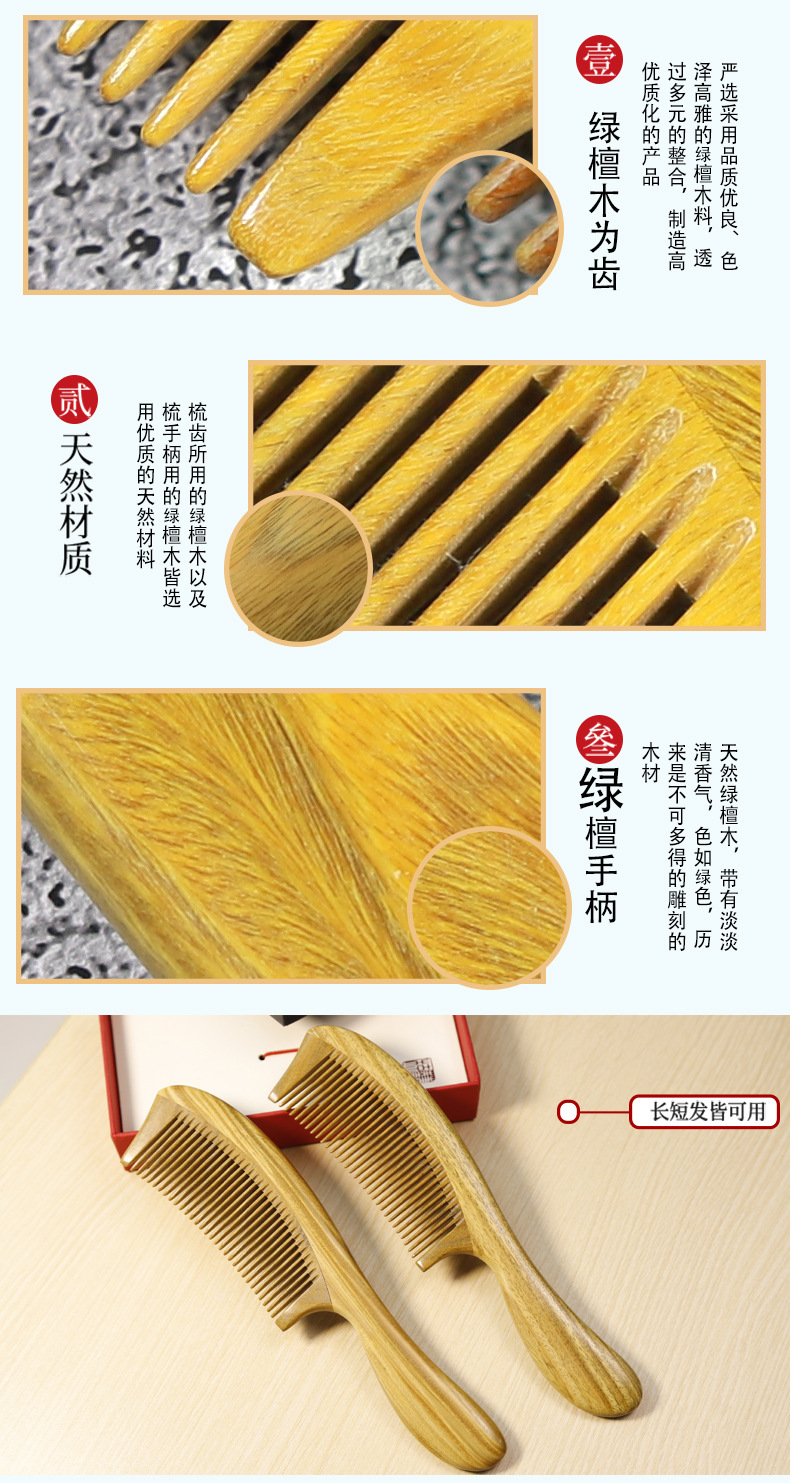 壹
绿檀木为齿

严选采用品质优良、色泽高雅的绿檀木料，透过多元的整合，制造高优质化的产品

贰
天然材质

梳齿所用的绿檀木以及梳手柄用的绿檀木皆选用优质的天然材料

叁
绿檀手柄

天然绿檀木，带有淡淡清香气，色如绿色，历来是不可多得的雕刻的木材

长短发皆可用