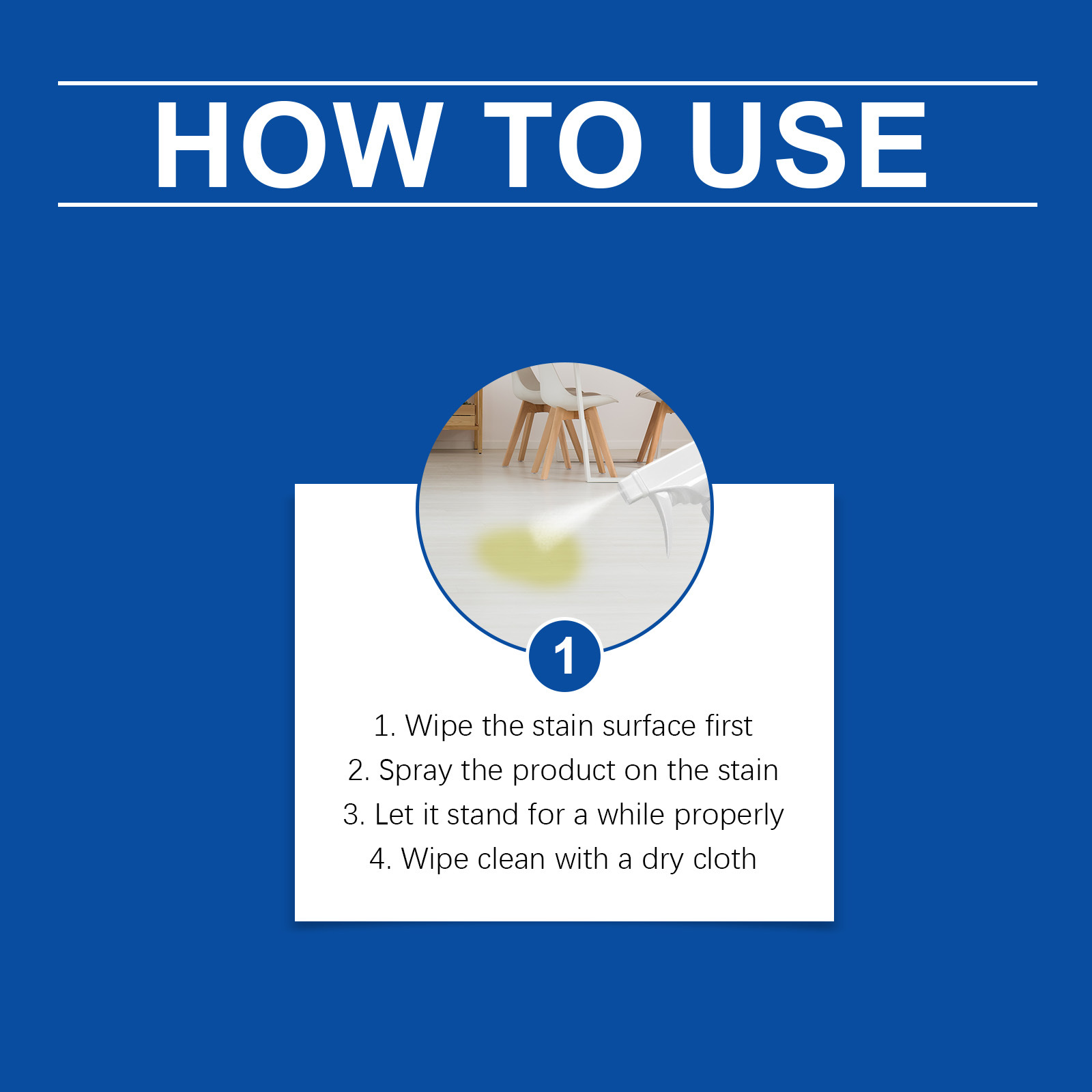 HOW TO USE

1

1. Wipe the stain surface first
2. Spray the product on the stain
3. Let it stand for a while properly
4. Wipe clean with a dry cloth