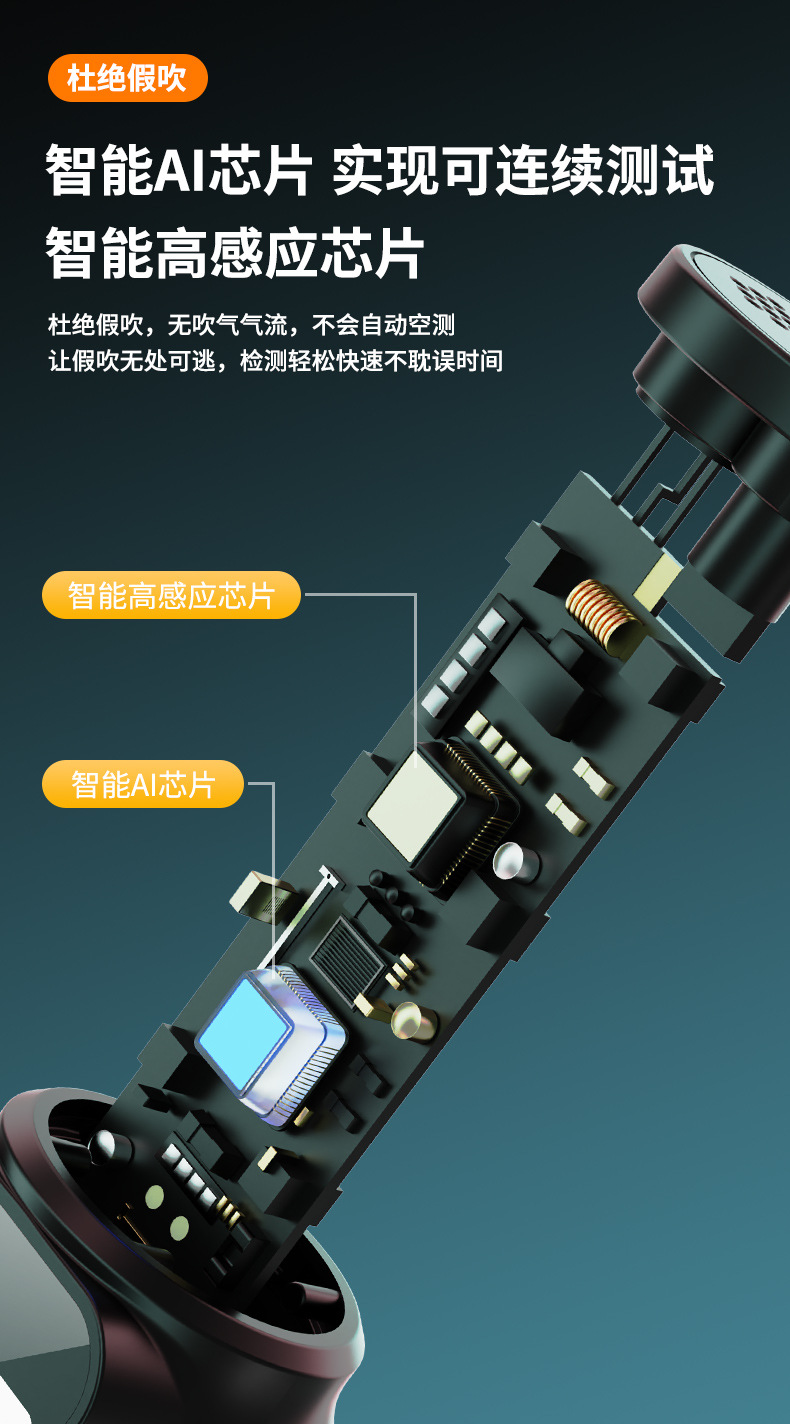 杜绝假吹

智能AI芯片 实现可连续测试
智能高感应芯片

杜绝假吹，无吹气气流，不会自动空测
让假吹无处可逃，检测轻松快速不耽误时间

智能高感应芯片

智能AI芯片