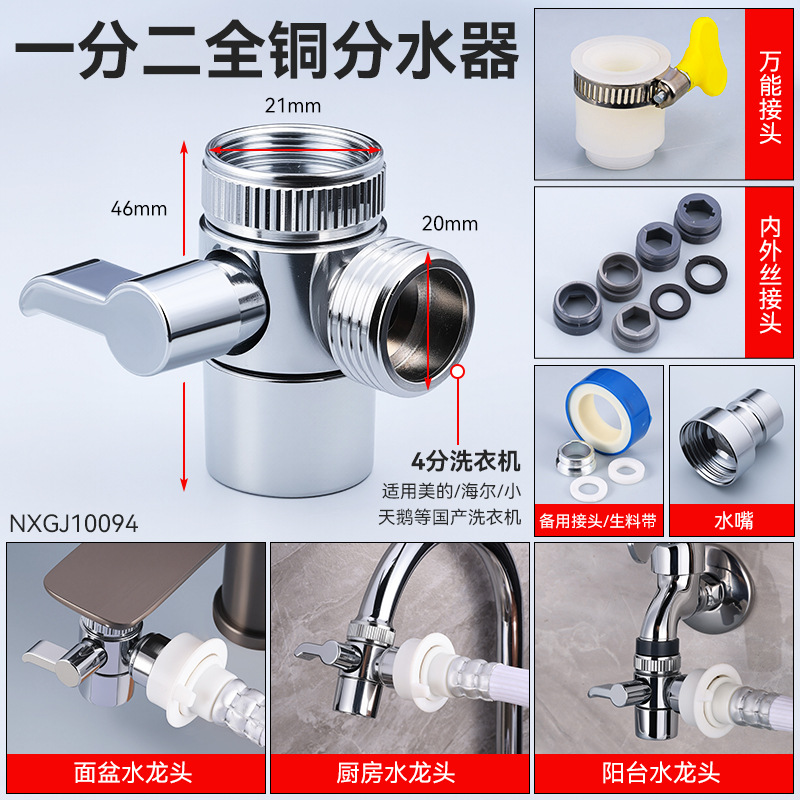 一分二全铜分水器

21mm

46mm

20mm

4分洗衣机
适用美的/海尔/小天鹅等国产洗衣机

NXGJ10094

万能接头

内外丝接头

备用接头/生料带

水嘴

面盆水龙头

厨房水龙头

阳台水龙头