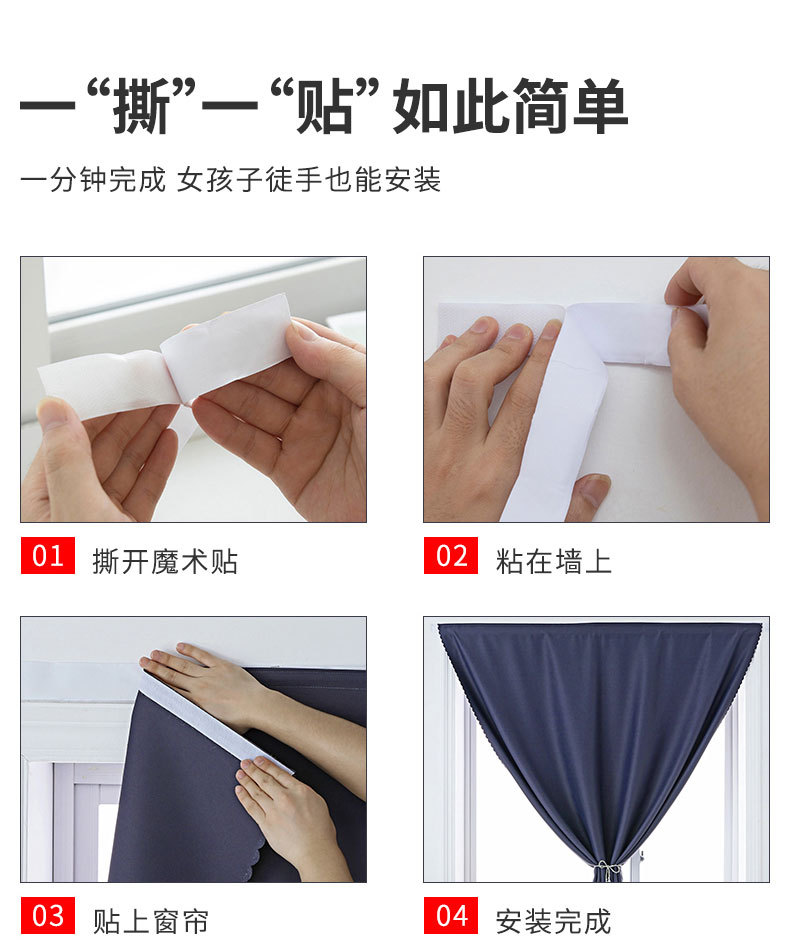 一“撕”一“贴”如此简单

一分钟完成 女孩子徒手也能安装

01 撕开魔术贴

02 粘在墙上

03 贴上窗帘

04 安装完成