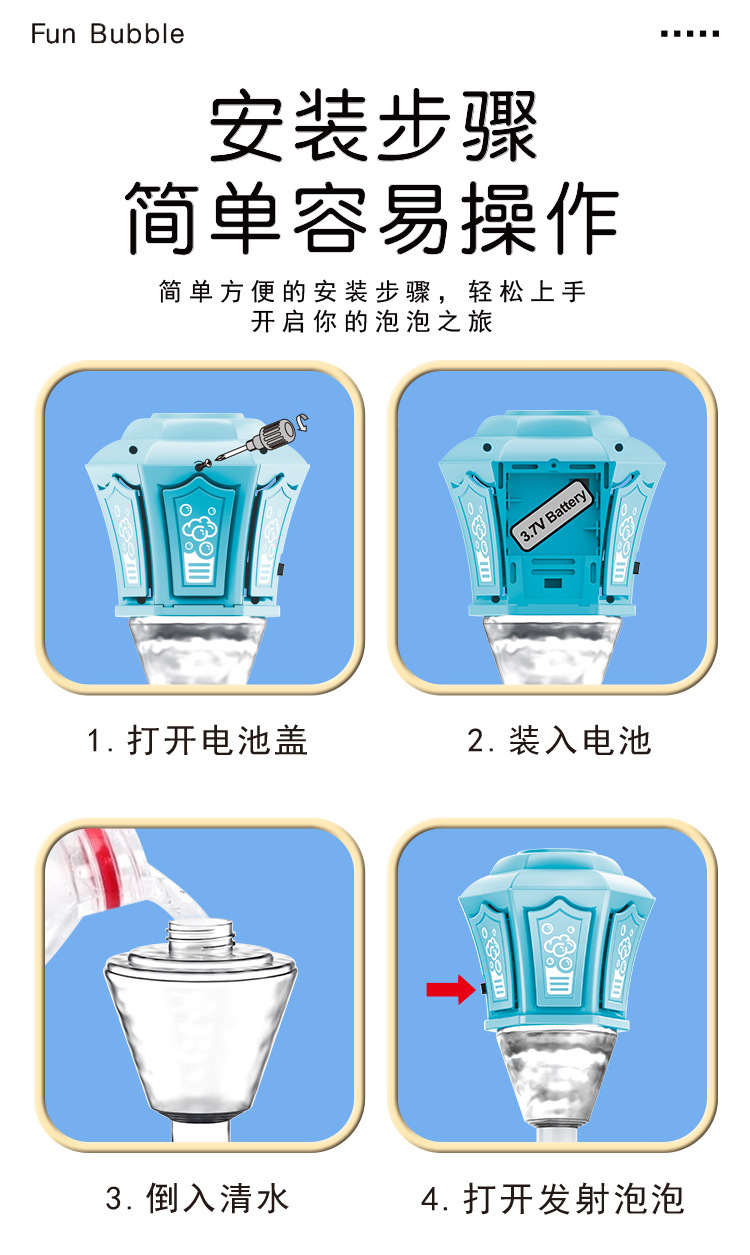 Fun Bubble

安装步骤
简单容易操作

简单方便的安装步骤，轻松上手
开启你的泡泡之旅

3.7V Battery

1. 打开电池盖

2. 装入电池

3. 倒入清水

4. 打开发射泡泡