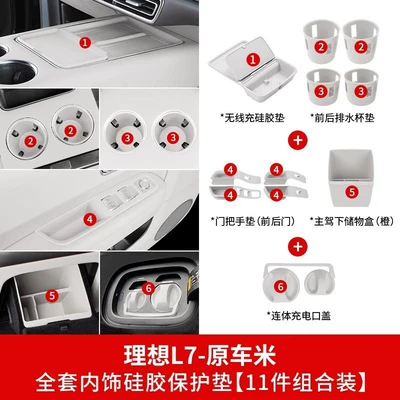 1

2

2

3

3

4

5

6

1

2

2

3

3

*无线充硅胶垫

*前后排水杯垫

+

4

4

4

4

5

*门把手垫(前后门)

*主驾下储物盒(橙)

+

6

*连体充电口盖

理想L7-原车米

全套内饰硅胶保护垫【11件组合装】