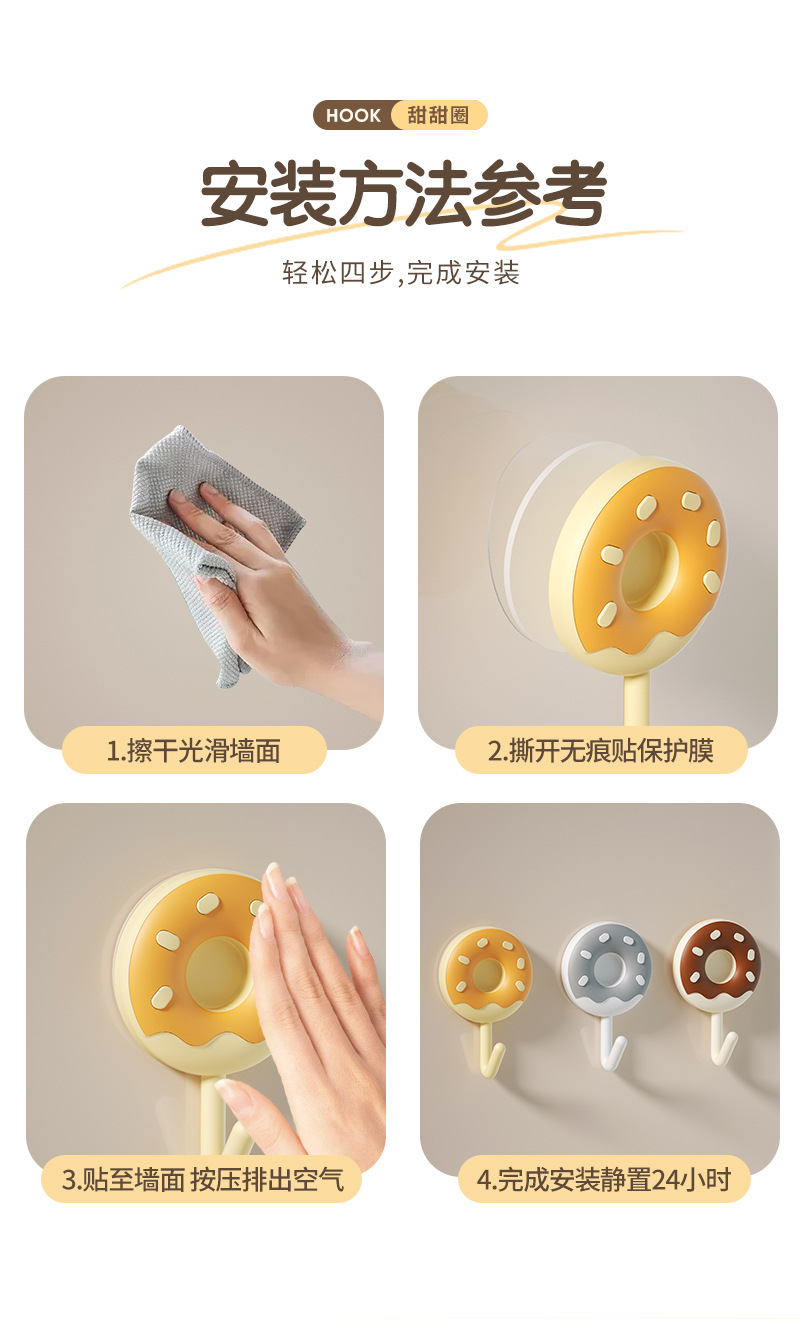 HOOK 甜甜圈

安装方法参考

轻松四步,完成安装

1.擦干光滑墙面

2.撕开无痕贴保护膜

3.贴至墙面 按压排出空气

4.完成安装静置24小时