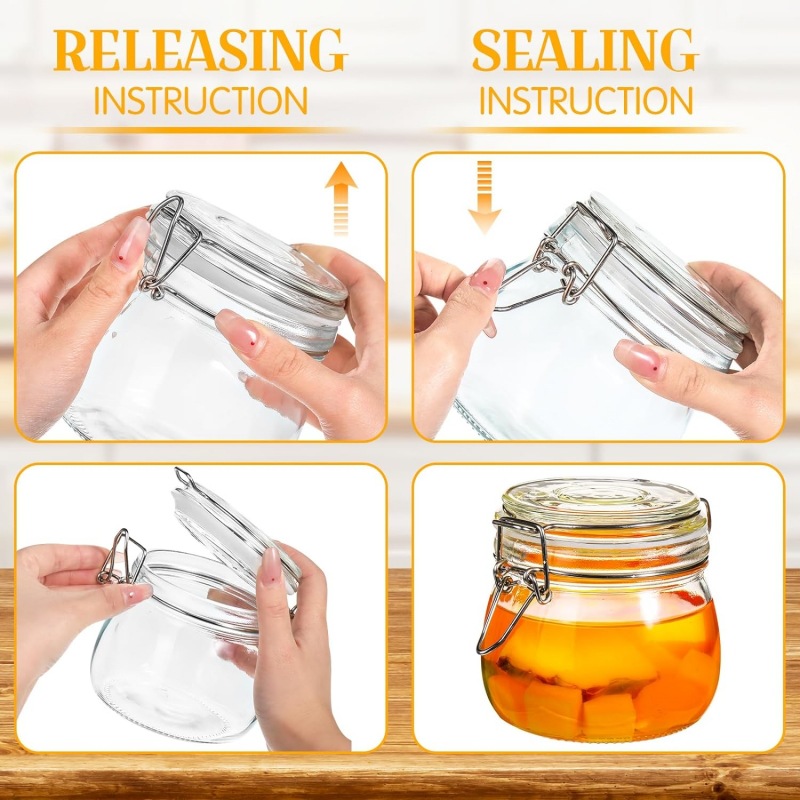 RELEASING
INSTRUCTION

SEALING
INSTRUCTION