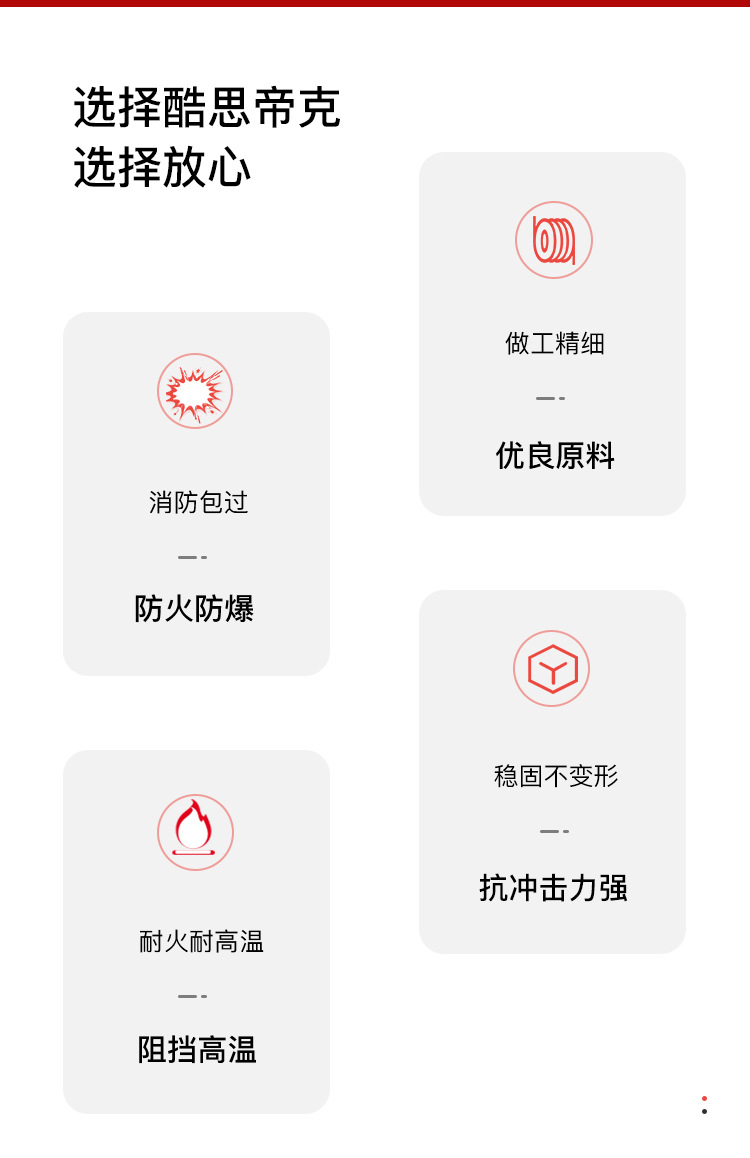 选择酷思帝克
选择放心

消防包过

防火防爆

耐火耐高温

阻挡高温

做工精细

优良原料

稳固不变形

抗冲击力强