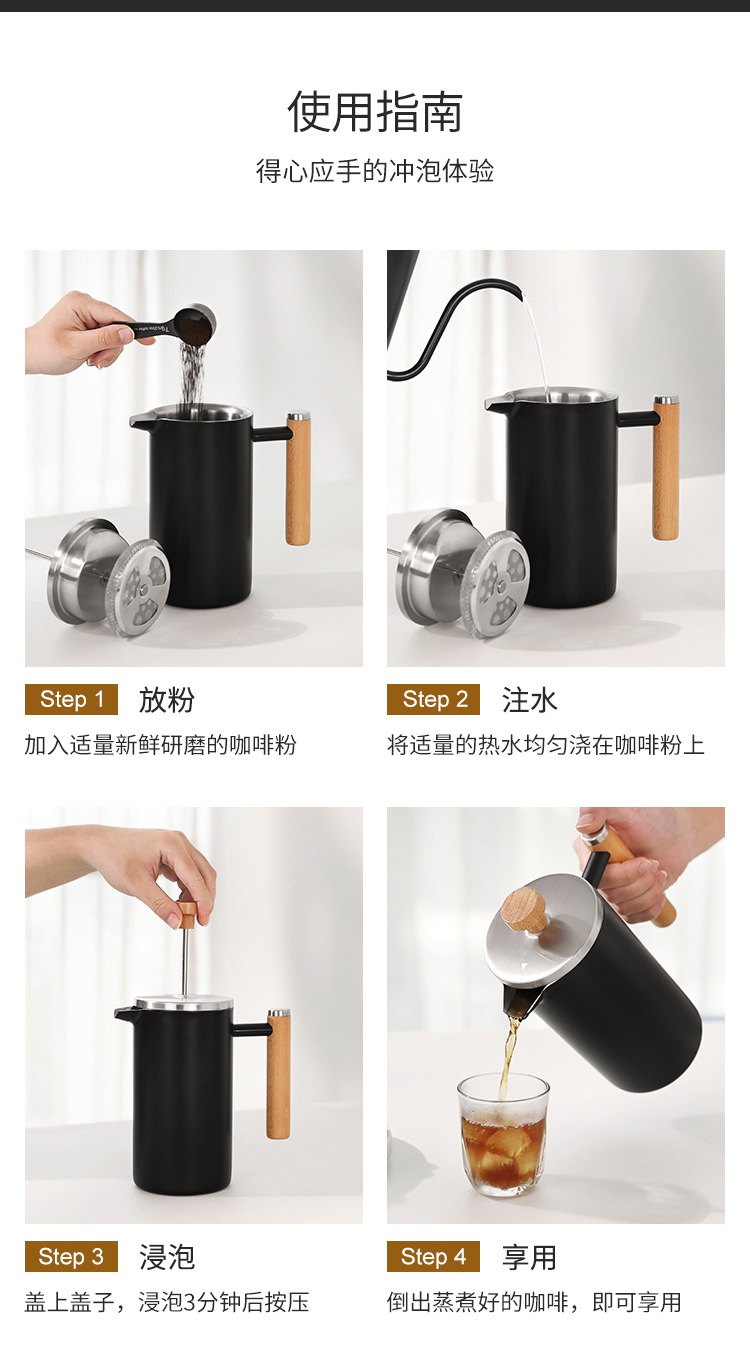 使用指南

得心应手的冲泡体验

Step 1 放粉

加入适量新鲜研磨的咖啡粉

Step 2 注水

将适量的热水均匀浇在咖啡粉上

Step 3 浸泡

盖上盖子，浸泡3分钟后按压

Step 4 享用

倒出蒸煮好的咖啡，即可享用