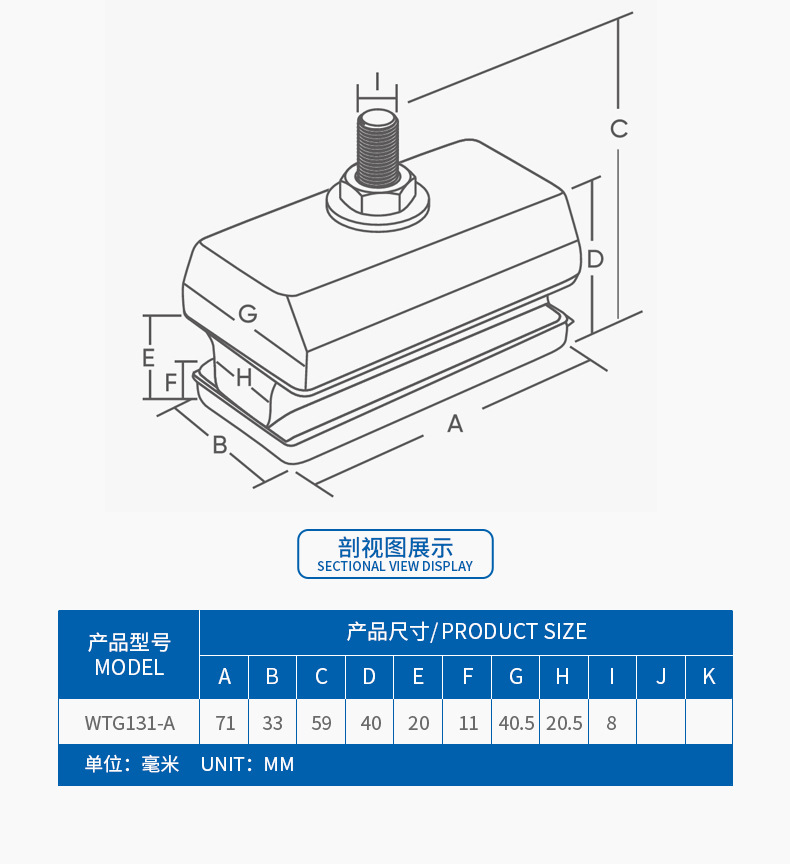 I

C

D

G

E

F

H

A

B

剖视图展示
SECTIONAL VIEW DISPLAY

| 产品型号 MODEL | 产品尺寸/PRODUCT SIZE | | | | | | | | | | |
|---|---|---|---|---|---|---|---|---|---|---|---|
| | A | B | C | D | E | F | G | H | I | J | K |
| WTG131-A | 71 | 33 | 59 | 40 | 20 | 11 | 40.5 | 20.5 | 8 | | |

单位：毫米 UNIT：MM