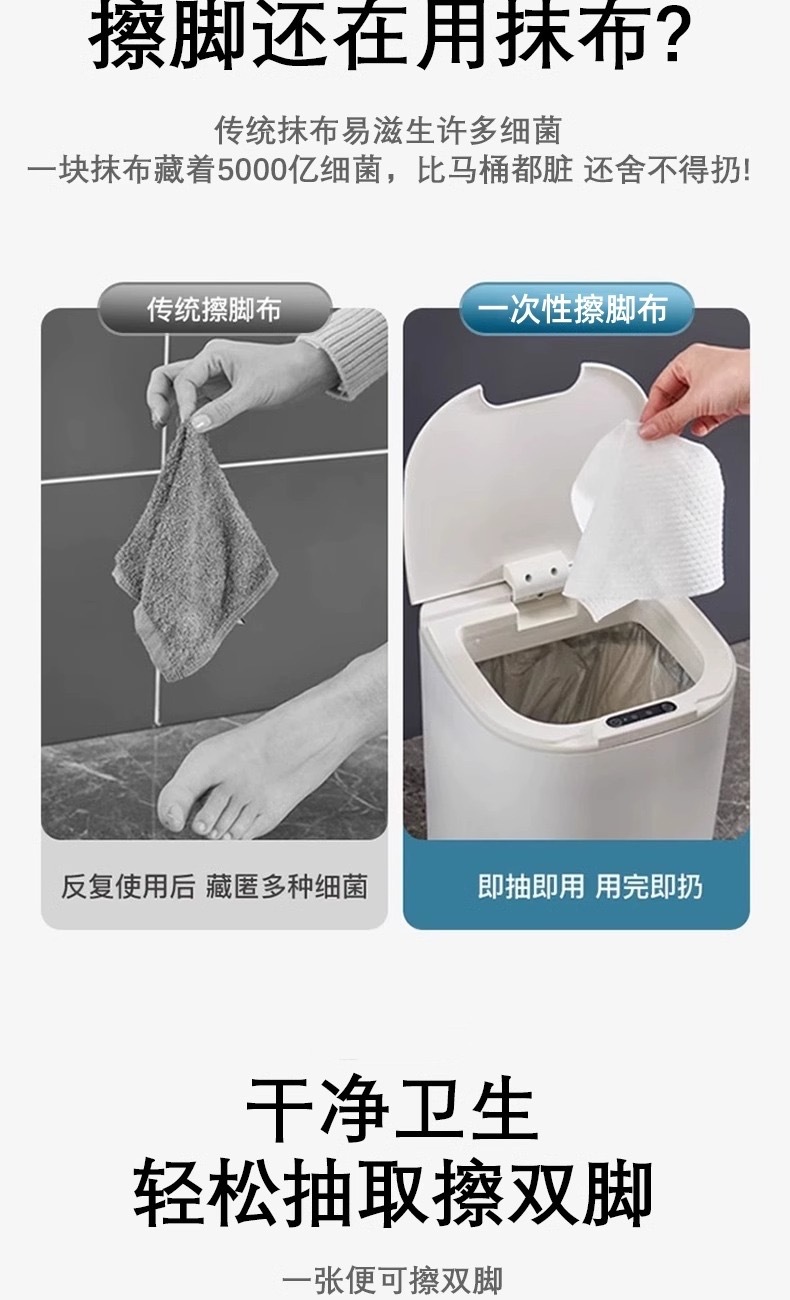 擦脚还在用抹布?

传统抹布易滋生许多细菌
一块抹布藏着5000亿细菌，比马桶都脏 还舍不得扔!

传统擦脚布

反复使用后 藏匿多种细菌

一次性擦脚布

即抽即用 用完即扔

干净卫生
轻松抽取擦双脚

一张便可擦双脚