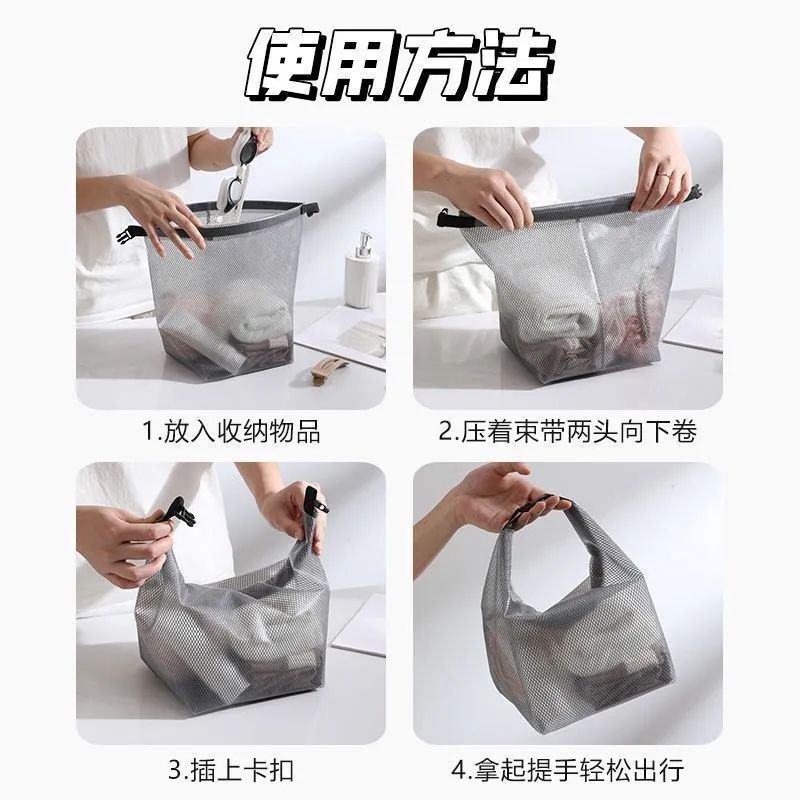 使用方法

1.放入收纳物品

2.压着束带两头向下卷

3.插上卡扣

4.拿起提手轻松出行