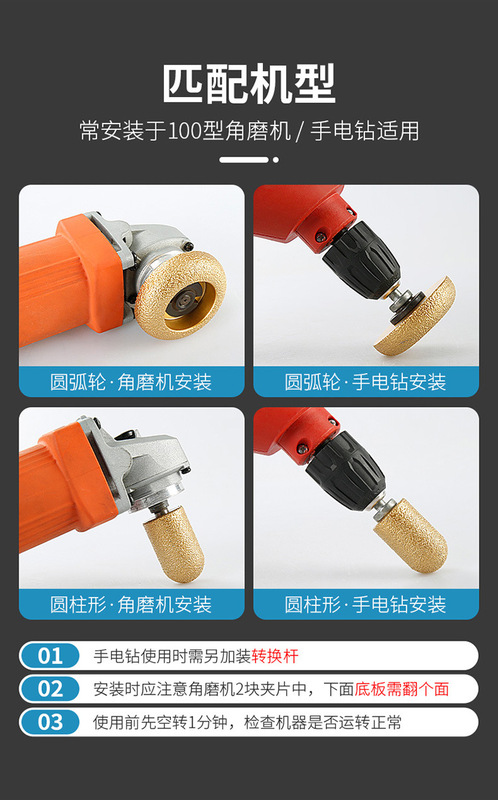 匹配机型

常安装于100型角磨机 / 手电钻适用

圆弧轮·角磨机安装

圆弧轮·手电钻安装

圆柱形·角磨机安装

圆柱形·手电钻安装

01 手电钻使用时需另加装转换杆

02 安装时应注意角磨机2块夹片中，下面底板需翻个面

03 使用前先空转1分钟，检查机器是否运转正常