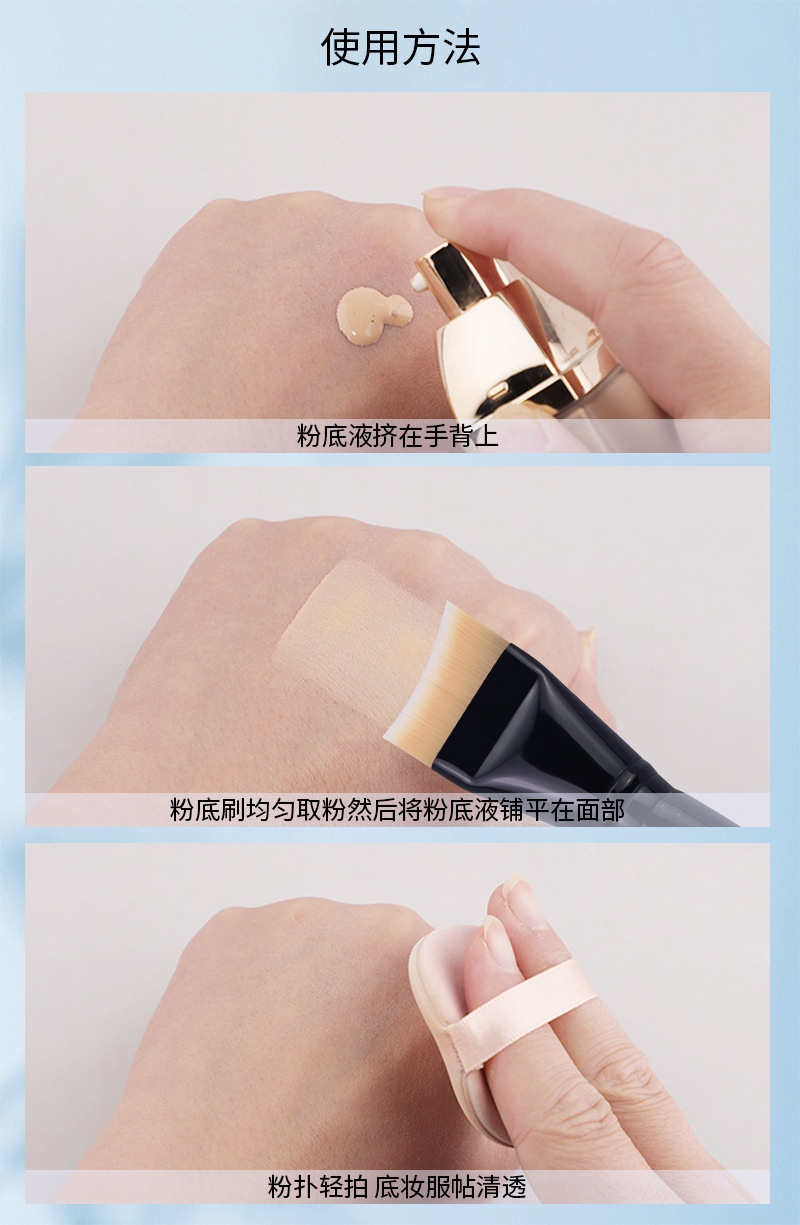 使用方法

粉底液挤在手背上

粉底刷均匀取粉然后将粉底液铺平在面部

粉扑轻拍 底妆服帖清透