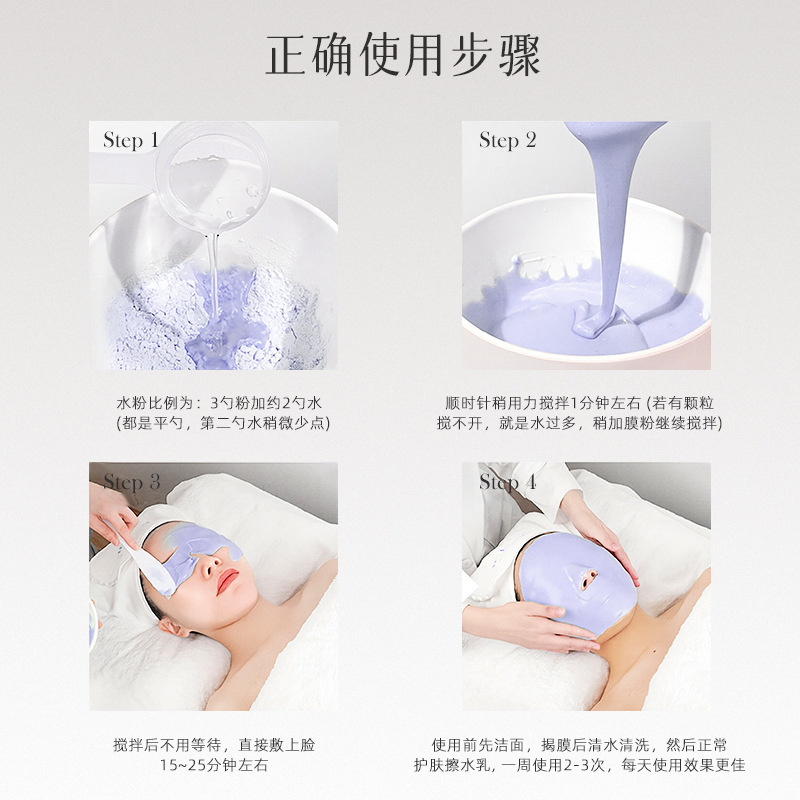 正确使用步骤

Step 1

水粉比例为：3勺粉加约2勺水
(都是平勺，第二勺水稍微少点)

Step 2

顺时针稍用力搅拌1分钟左右 (若有颗粒搅不开，就是水过多，稍加膜粉继续搅拌)

Step 3

搅拌后不用等待，直接敷上脸
15~25分钟左右

Step 4

使用前先洁面，揭膜后清水清洗，然后正常护肤擦水乳，一周使用2-3次，每天使用效果更佳