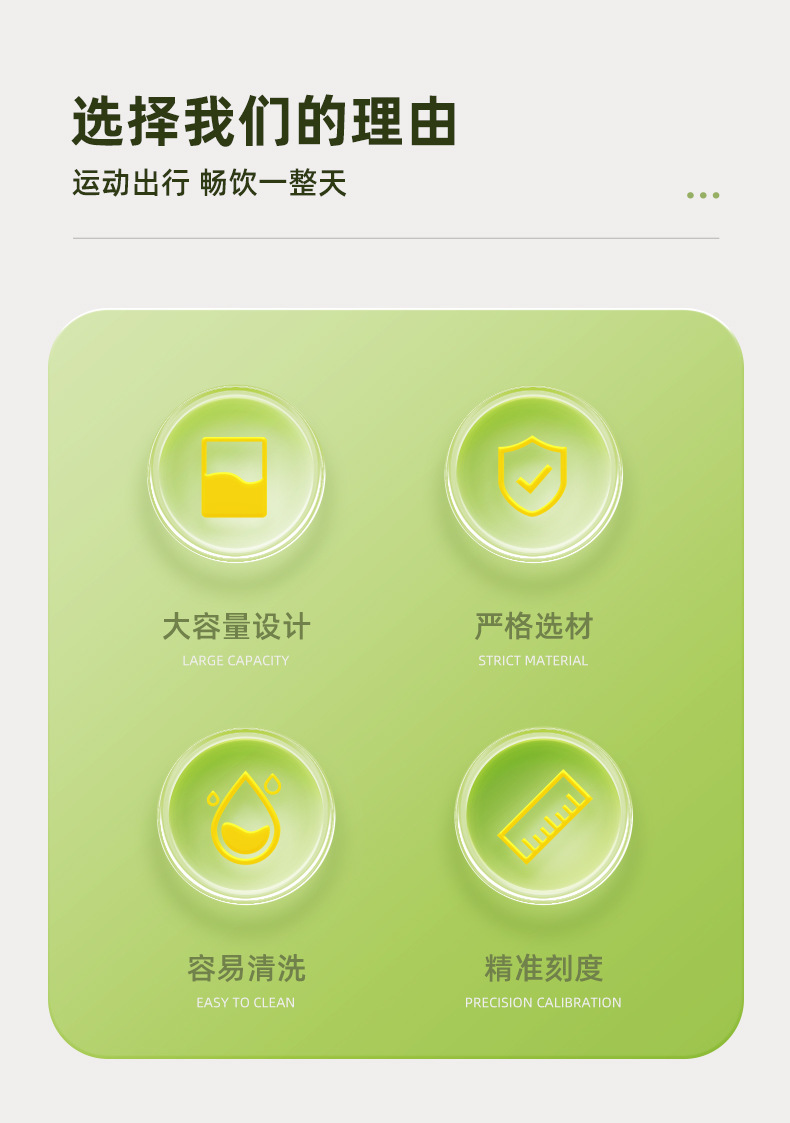 选择我们的理由

运动出行 畅饮一整天

大容量设计
LARGE CAPACITY

严格选材
STRICT MATERIAL

容易清洗
EASY TO CLEAN

精准刻度
PRECISION CALIBRATION