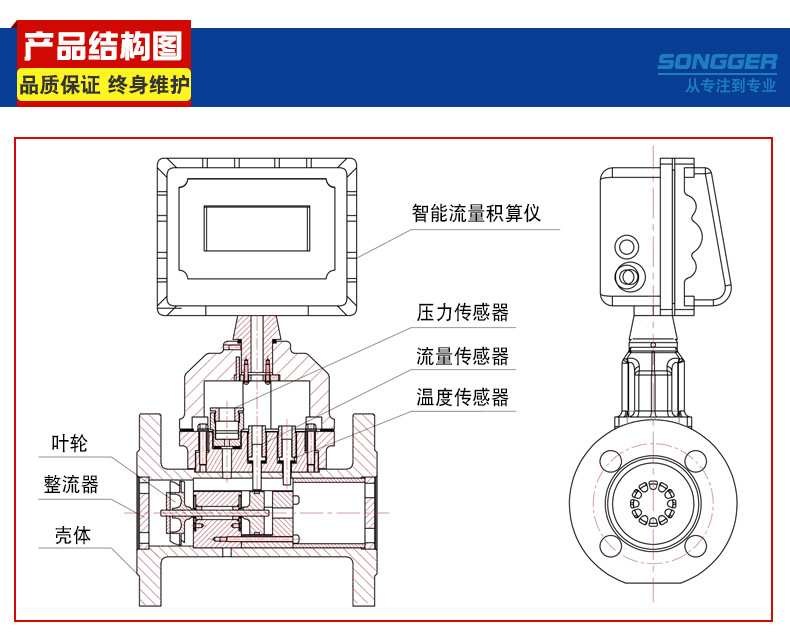 产品结构图
品质保证 终身维护

SONGGER
从专注到专业

智能流量积算仪
压力传感器
流量传感器
温度传感器
叶轮
整流器
壳体