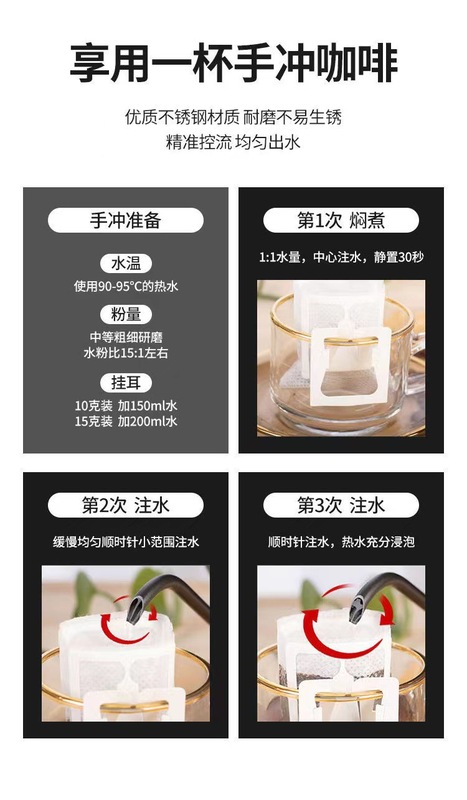 享用一杯手冲咖啡

优质不锈钢材质 耐磨不易生锈
精准控流 均匀出水

手冲准备

水温
使用90-95°C的热水

粉量
中等粗细研磨
水粉比15:1左右

挂耳
10克装 加150ml水
15克装 加200ml水

第1次 焖煮

1:1水量，中心注水，静置30秒

第2次 注水

缓慢均匀顺时针小范围注水

第3次 注水

顺时针注水，热水充分浸泡