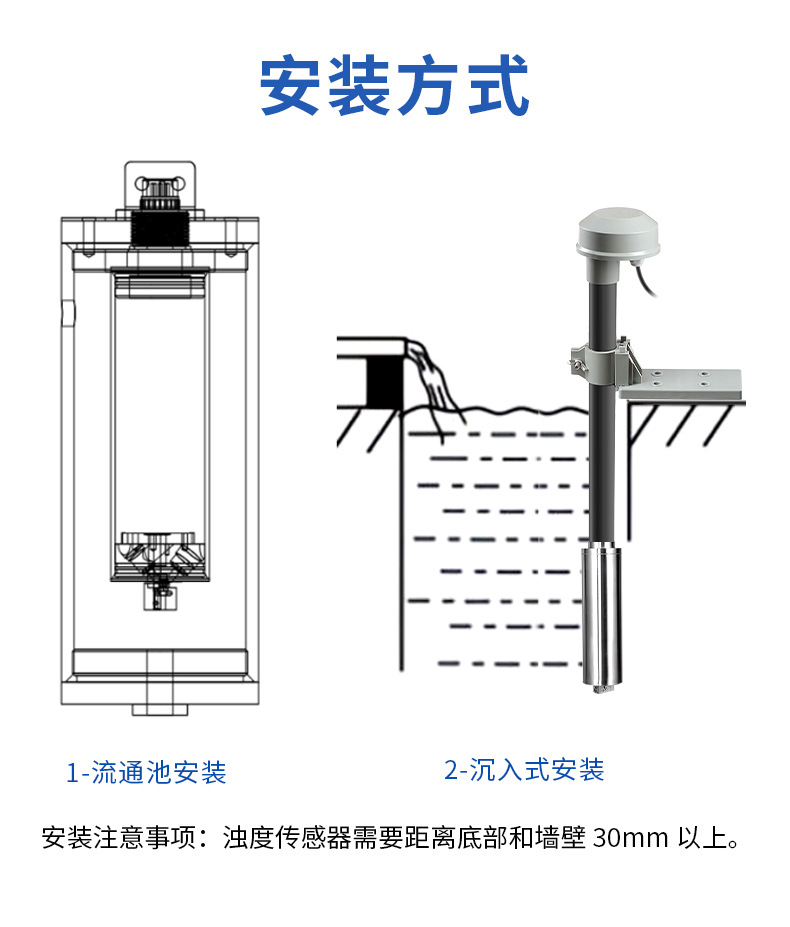 安装方式

1-流通池安装

2-沉入式安装

安装注意事项：浊度传感器需要距离底部和墙壁 30mm 以上。