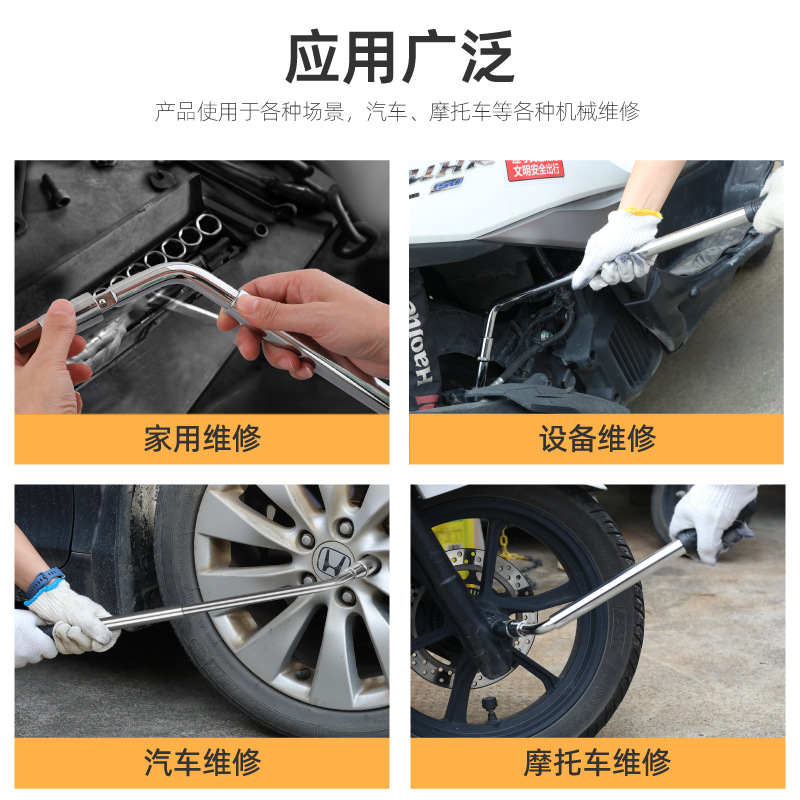 应用广泛

产品使用于各种场景，汽车、摩托车等各种机械维修

文明安全出行

家用维修

设备维修

汽车维修

摩托车维修