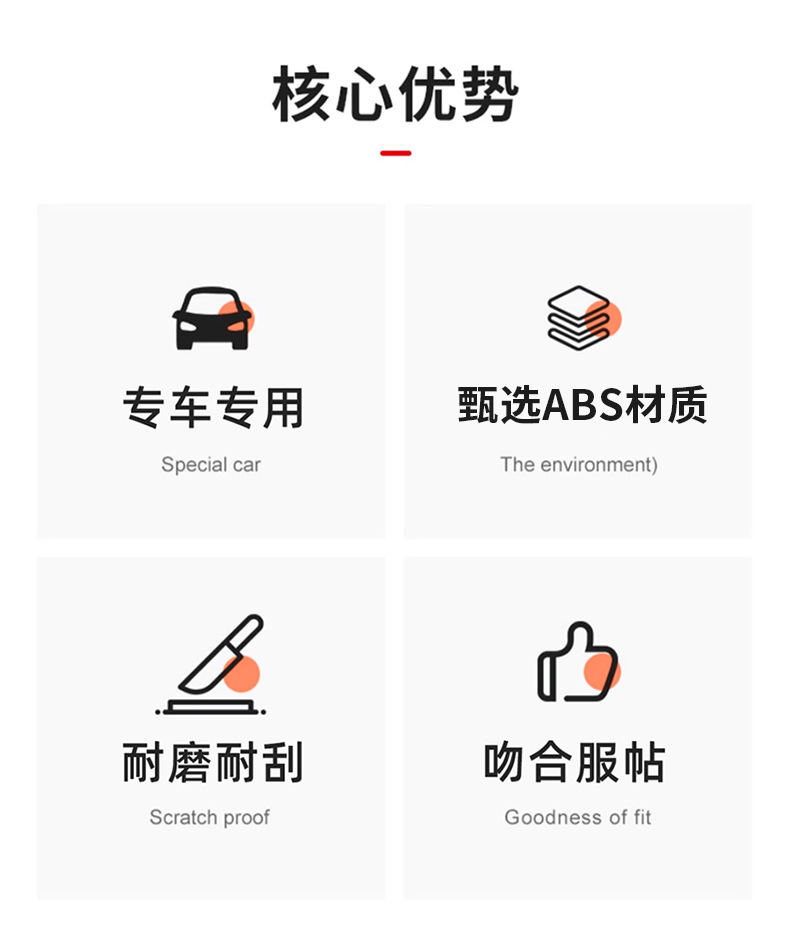 核心优势

专车专用

Special car

甄选ABS材质

The environment)

耐磨耐刮

Scratch proof

吻合服帖

Goodness of fit