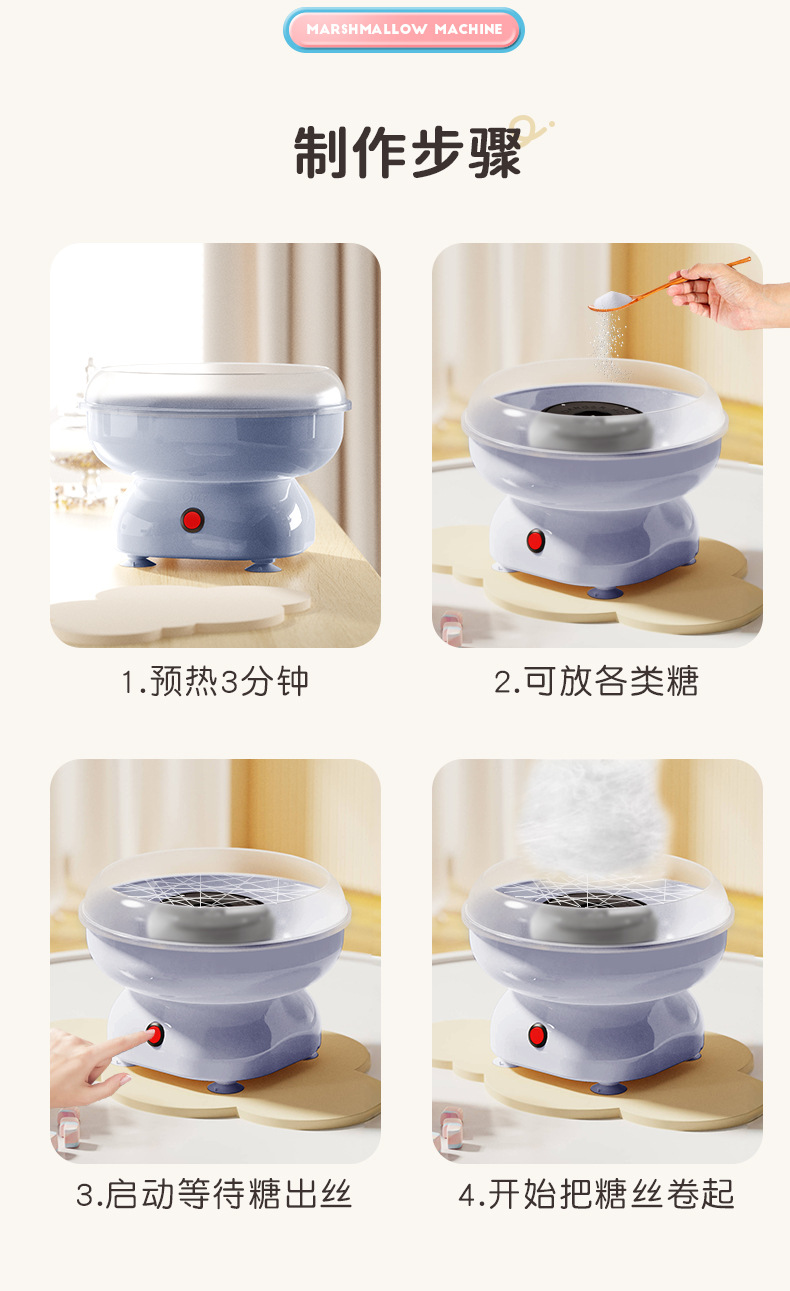 MARSHMALLOW MACHINE

制作步骤

1.预热3分钟

2.可放各类糖

3.启动等待糖出丝

4.开始把糖丝卷起