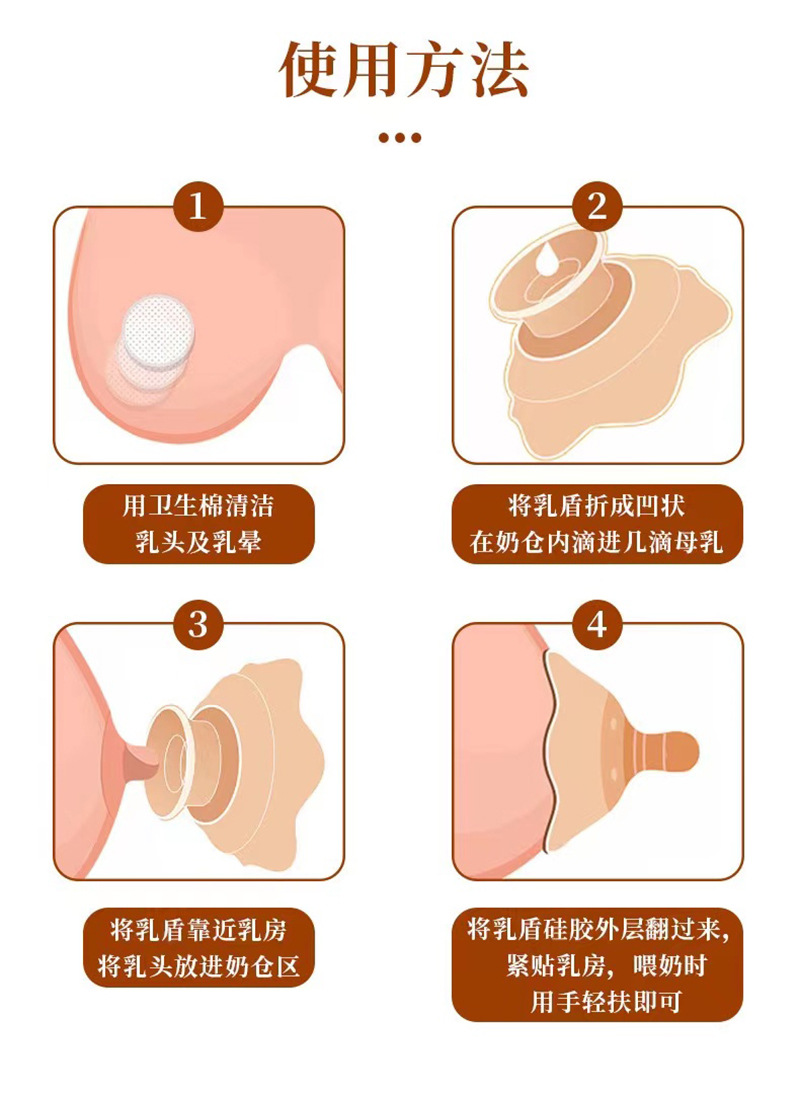 使用方法

1

用卫生棉清洁
乳头及乳晕

2

将乳盾折成凹状
在奶仓内滴进几滴母乳

3

将乳盾靠近乳房
将乳头放进奶仓区

4

将乳盾硅胶外层翻过来，
紧贴乳房，喂奶时
用手轻扶即可