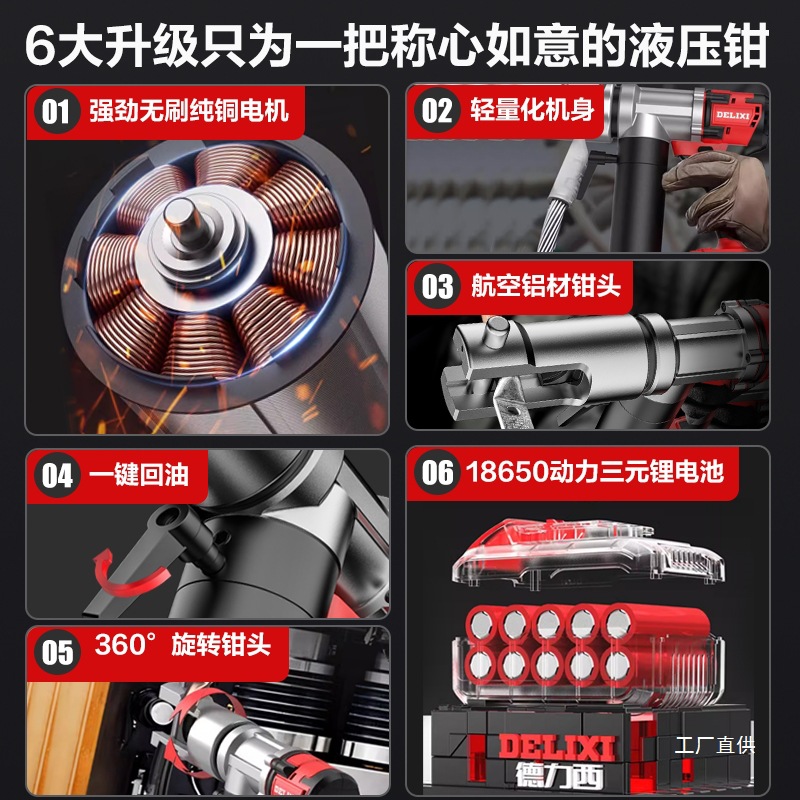 6大升级只为一把称心如意的液压钳

01 强劲无刷纯铜电机

02 轻量化机身

DELIXI

03 航空铝材钳头

04 一键回油

05 360° 旋转钳头

06 18650动力三元锂电池

DELIXI
德力西

工厂直供