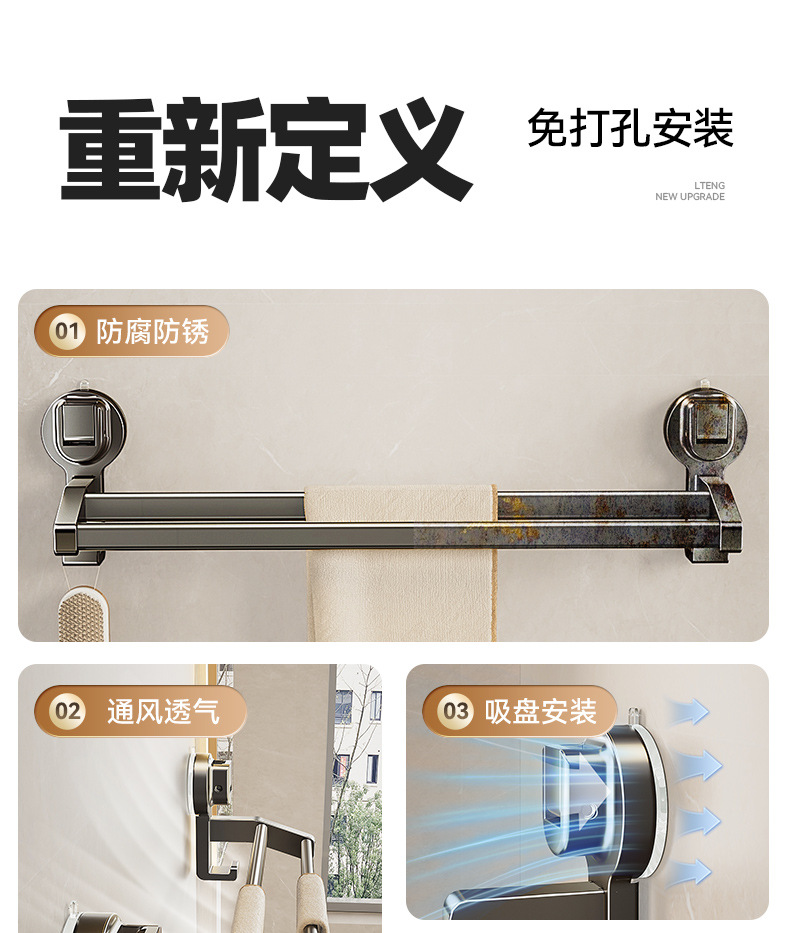 重新定义

免打孔安装

LTENG
NEW UPGRADE

01 防腐防锈

02 通风透气

03 吸盘安装