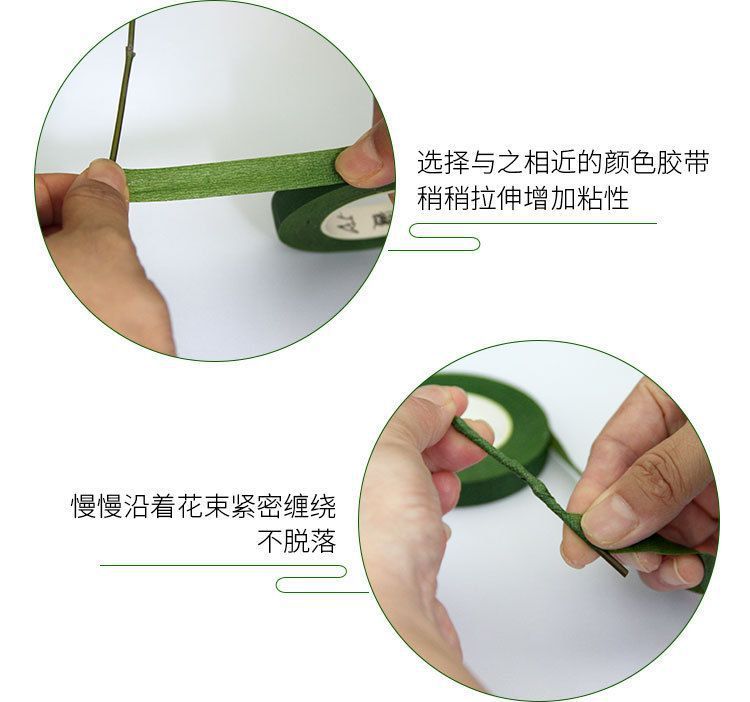 选择与之相近的颜色胶带
稍稍拉伸增加粘性

慢慢沿着花束紧密缠绕
不脱落