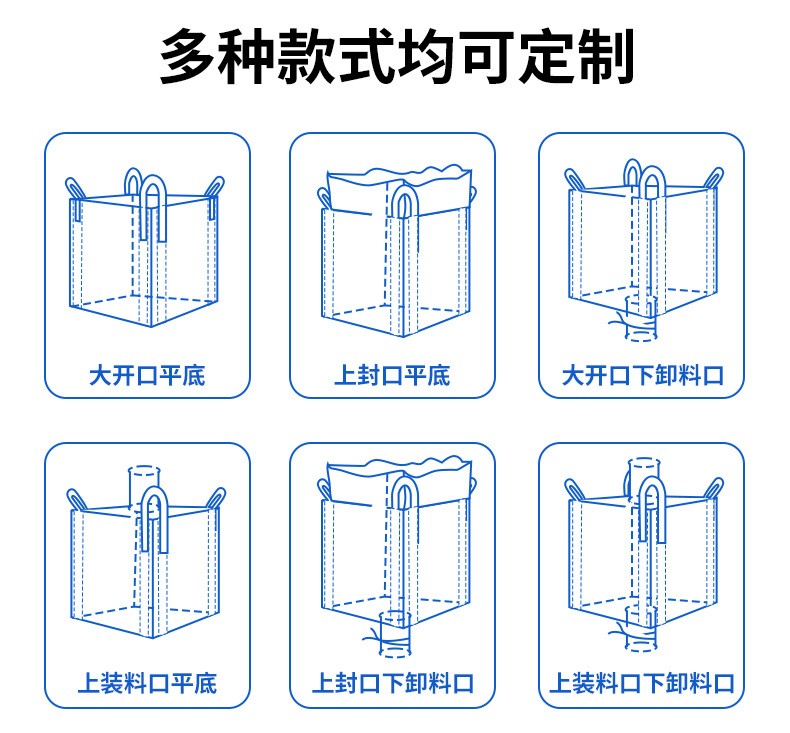 多种款式均可定制

大开口平底

上封口平底

大开口下卸料口

上装料口平底

上封口下卸料口

上装料口下卸料口