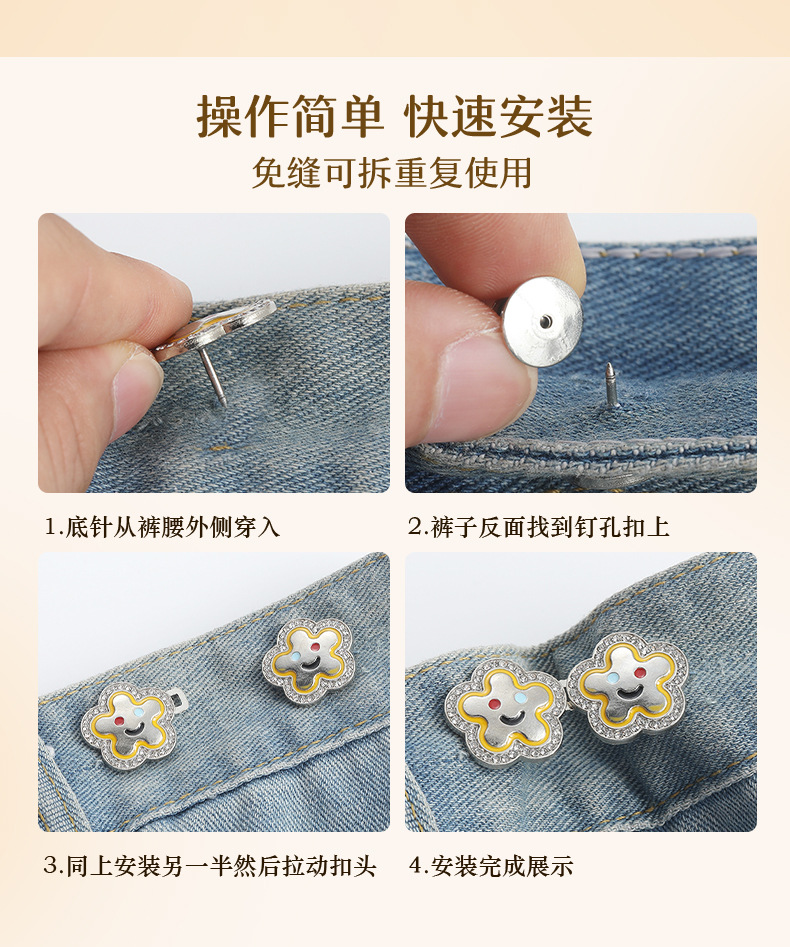 操作简单 快速安装
免缝可拆重复使用

1.底针从裤腰外侧穿入

2.裤子反面找到钉孔扣上

3.同上安装另一半然后拉动扣头

4.安装完成展示