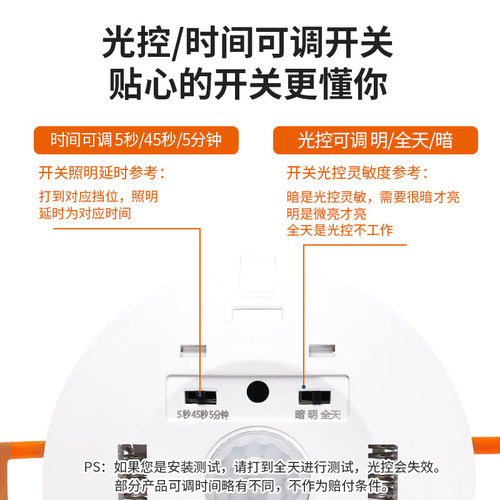 光控/时间可调开关
贴心的开关更懂你

时间可调 5秒/45秒/5分钟

开关照明延时参考：

打到对应挡位，照明延时为对应时间

光控可调 明/全天/暗

开关光控灵敏度参考：

暗是光控灵敏，需要很暗才亮
明是微亮才亮
全天是光控不工作

5秒 45秒 5分钟

暗 明 全天

PS：如果您是安装测试，请打到全天进行测试，光控会失效。
部分产品可调时间略有不同，不作为赔付条件。