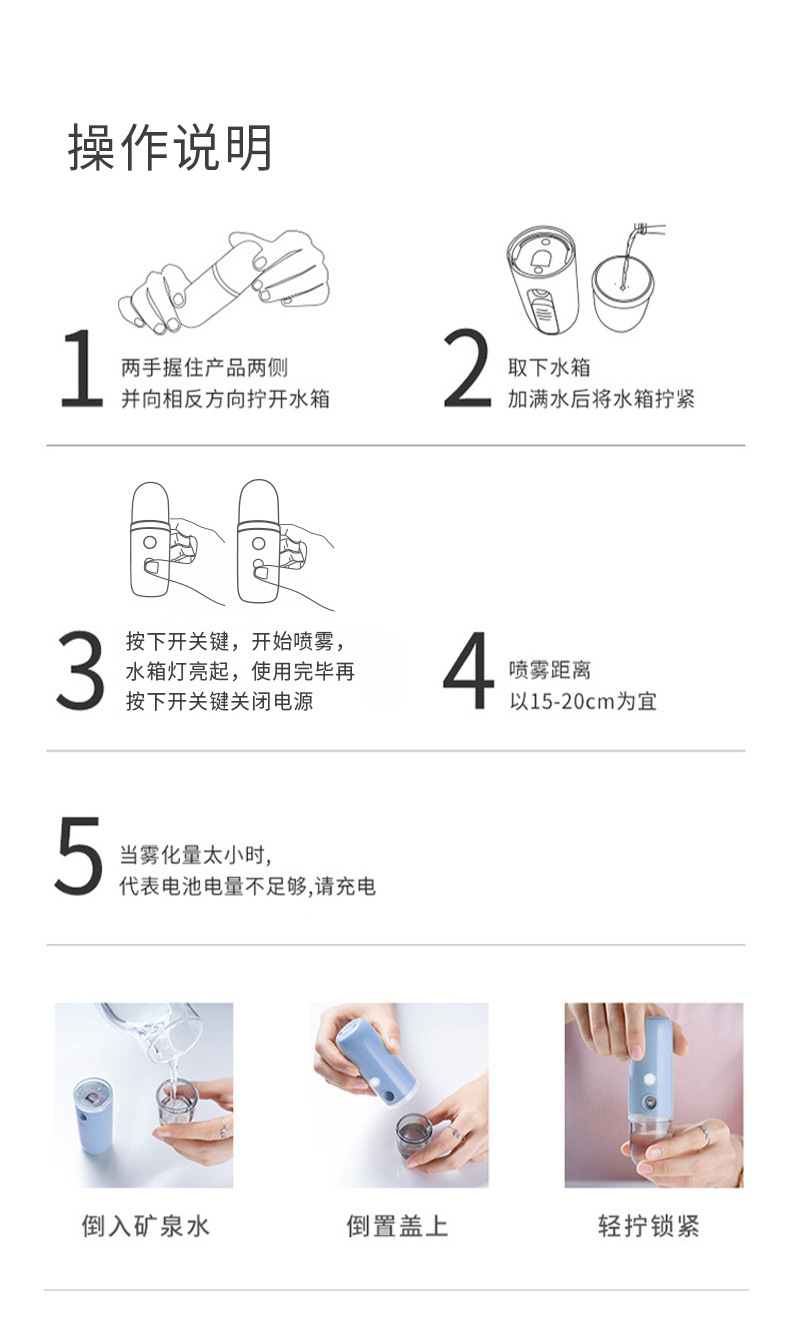 操作说明

1 两手握住产品两侧
并向相反方向拧开水箱

2 取下水箱
加满水后将水箱拧紧

3 按下开关键，开始喷雾，
水箱灯亮起，使用完毕再
按下开关键关闭电源

4 喷雾距离
以15-20cm为宜

5 当雾化量太小时,
代表电池电量不足够,请充电

倒入矿泉水

倒置盖上

轻拧锁紧