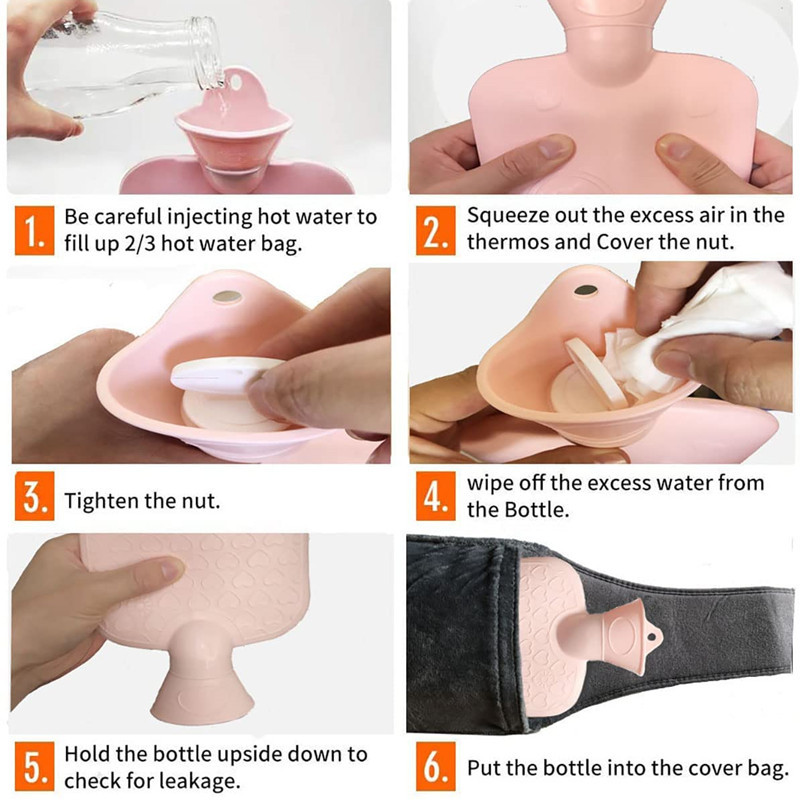 1. Be careful injecting hot water to fill up 2/3 hot water bag.

2. Squeeze out the excess air in the thermos and Cover the nut.

3. Tighten the nut.

4. wipe off the excess water from the Bottle.

5. Hold the bottle upside down to check for leakage.

6. Put the bottle into the cover bag.