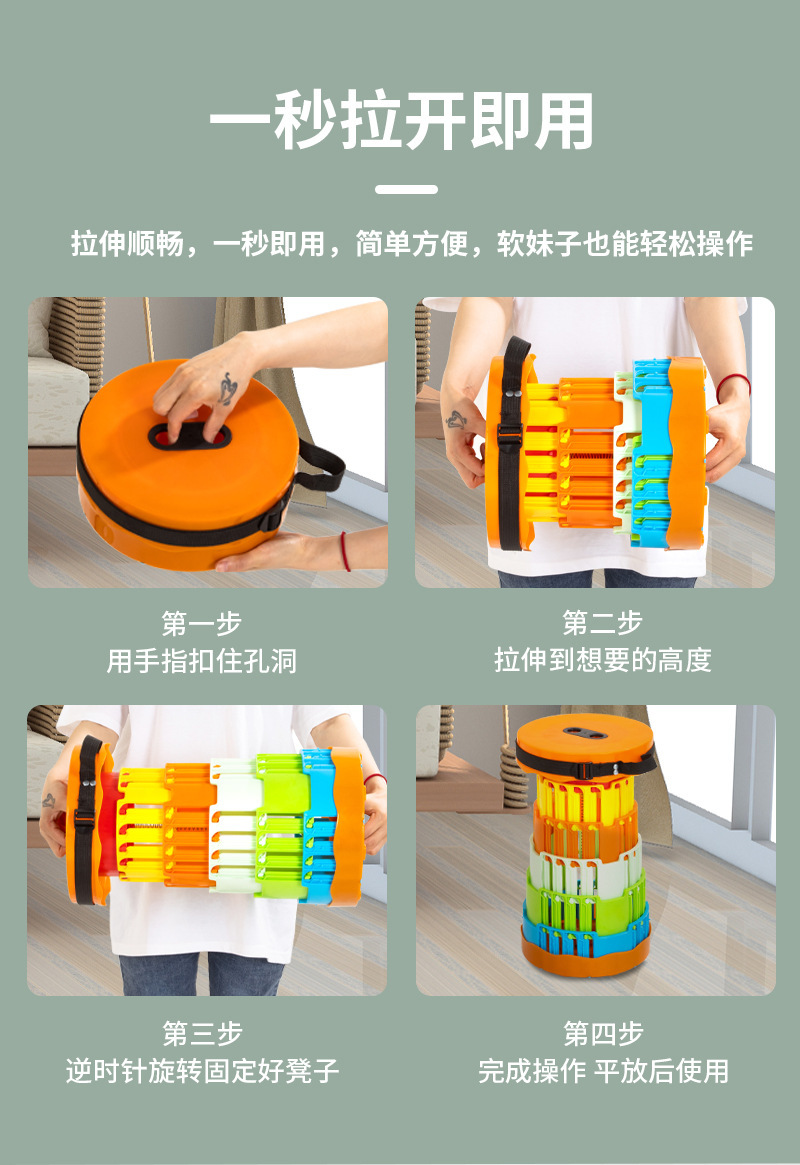 一秒拉开即用

拉伸顺畅，一秒即用，简单方便，软妹子也能轻松操作

第一步
用手指扣住孔洞

第二步
拉伸到想要的高度

第三步
逆时针旋转固定好凳子

第四步
完成操作 平放后使用