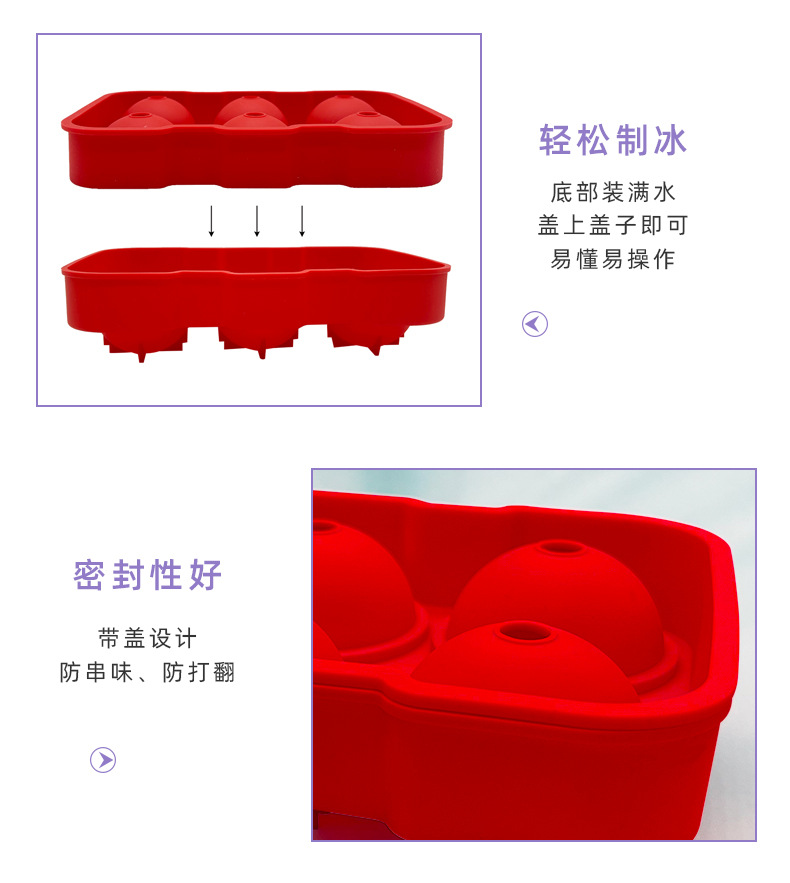 轻松制冰

底部装满水
盖上盖子即可
易懂易操作

密封性好

带盖设计
防串味、防打翻