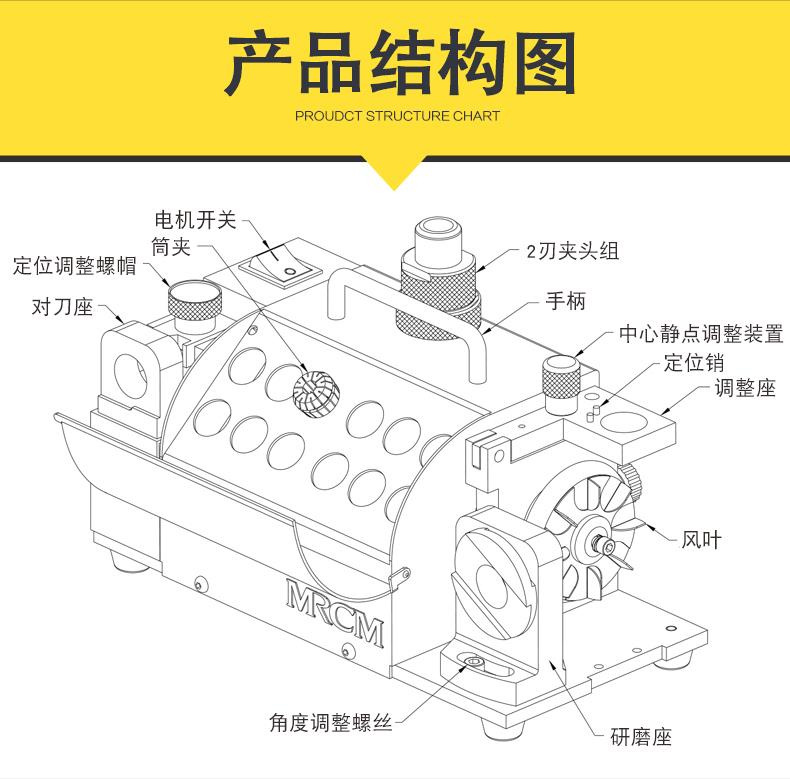 产品结构图

PROUDCT STRUCTURE CHART

电机开关
筒夹
定位调整螺帽
对刀座
2刃夹头组
手柄
中心静点调整装置
定位销
调整座
风叶
MRCM
角度调整螺丝
研磨座