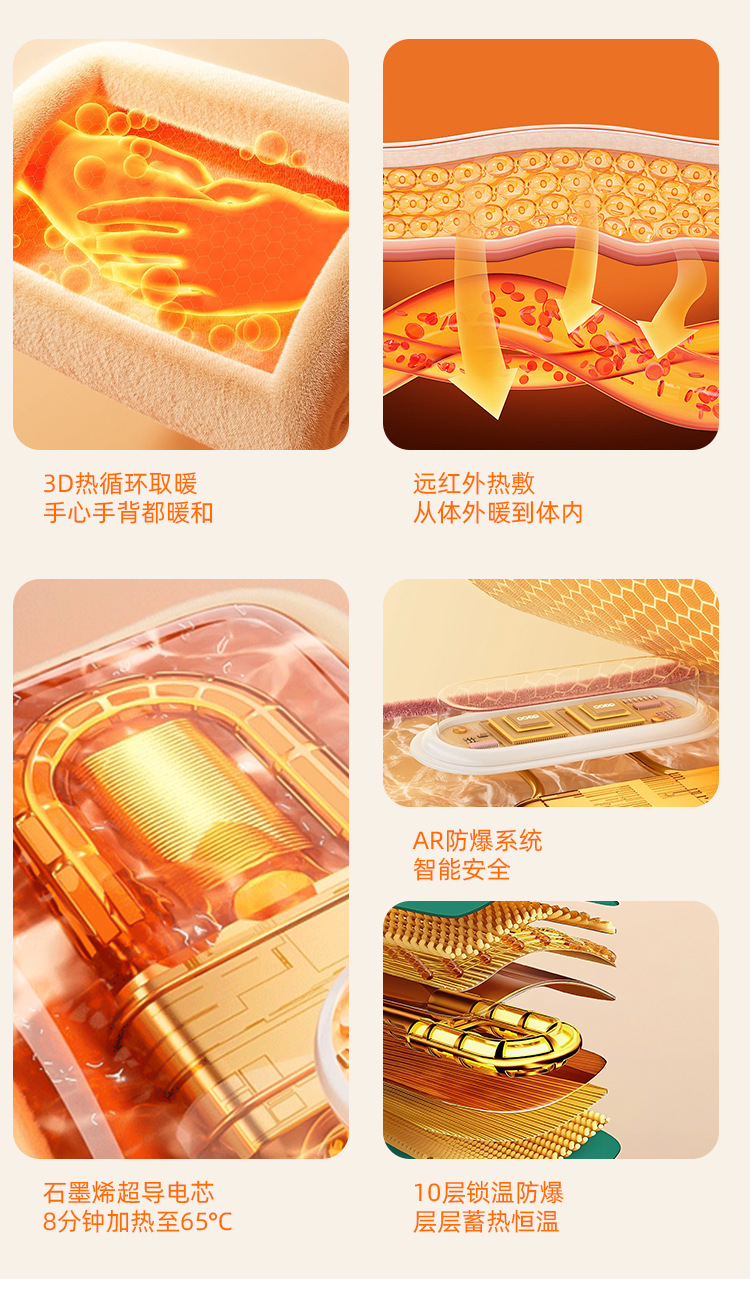 3D热循环取暖
手心手背都暖和

远红外热敷
从体外暖到体内

AR防爆系统
智能安全

石墨烯超导电芯
8分钟加热至65°C

10层锁温防爆
层层蓄热恒温