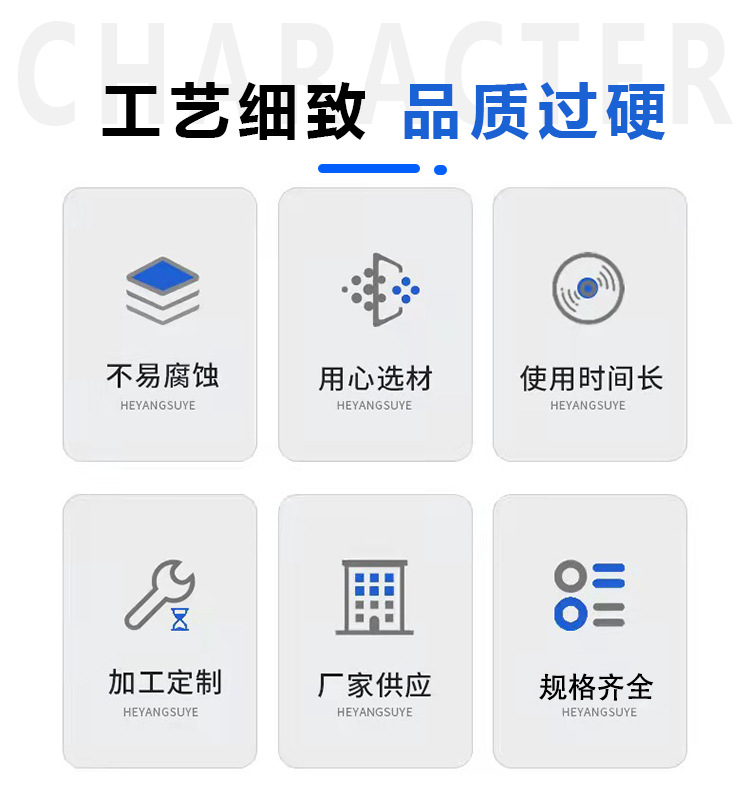 CHARACTER

工艺细致 品质过硬

不易腐蚀
HEYANGSUYE

用心选材
HEYANGSUYE

使用时间长
HEYANGSUYE

加工定制
HEYANGSUYE

厂家供应
HEYANGSUYE

规格齐全
HEYANGSUYE