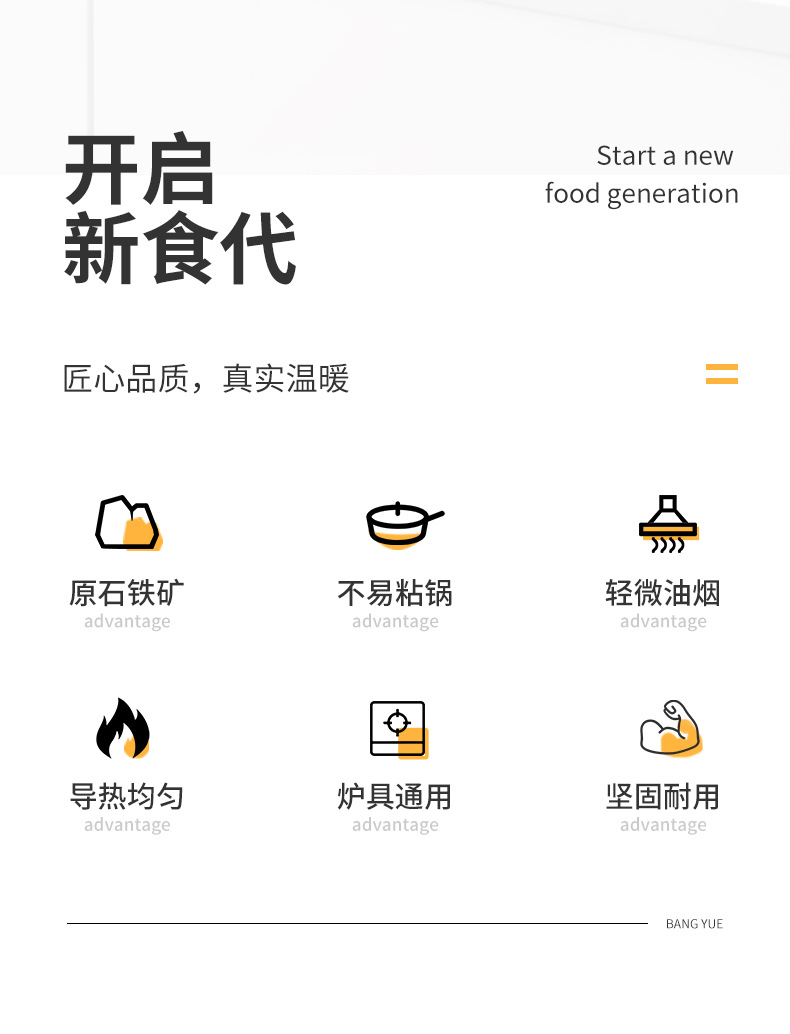 开启
新食代

Start a new
food generation

匠心品质，真实温暖

原石铁矿
advantage

不易粘锅
advantage

轻微油烟
advantage

导热均匀
advantage

炉具通用
advantage

坚固耐用
advantage

BANG YUE