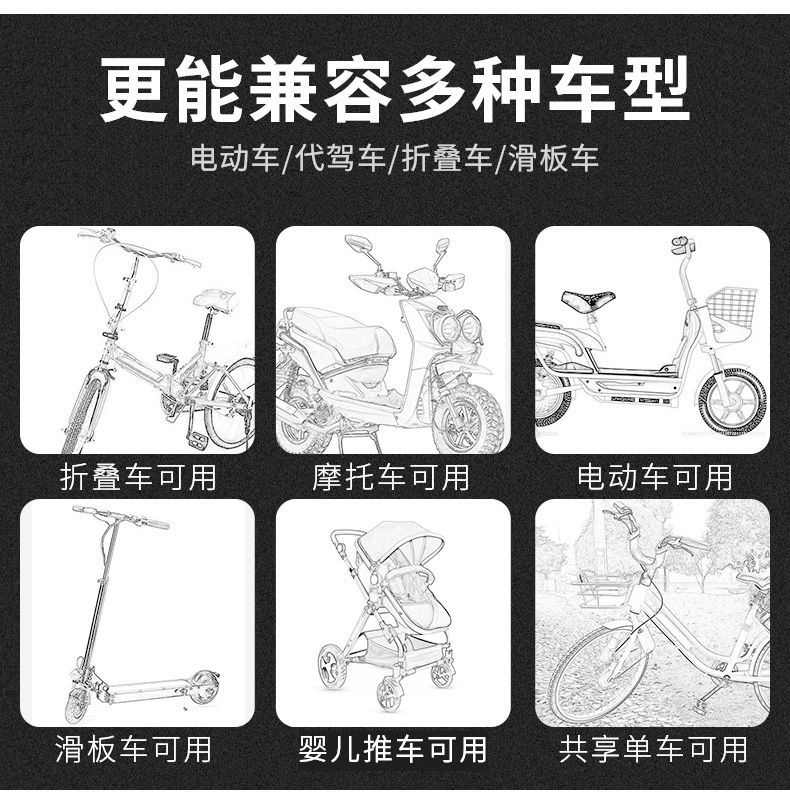 更能兼容多种车型

电动车/代驾车/折叠车/滑板车

折叠车可用

摩托车可用

电动车可用

滑板车可用

婴儿推车可用

共享单车可用