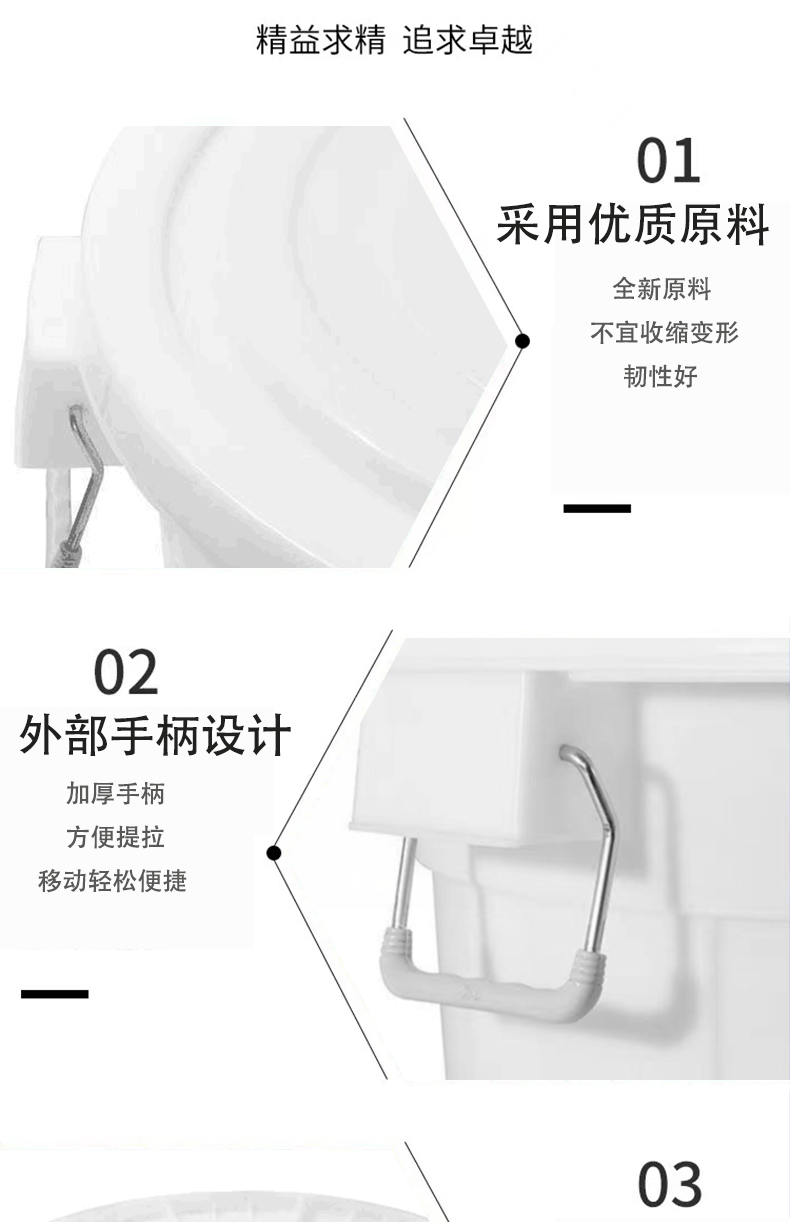 精益求精 追求卓越

01
采用优质原料
全新原料
不宜收缩变形
韧性好

02
外部手柄设计
加厚手柄
方便提拉
移动轻松便捷

03