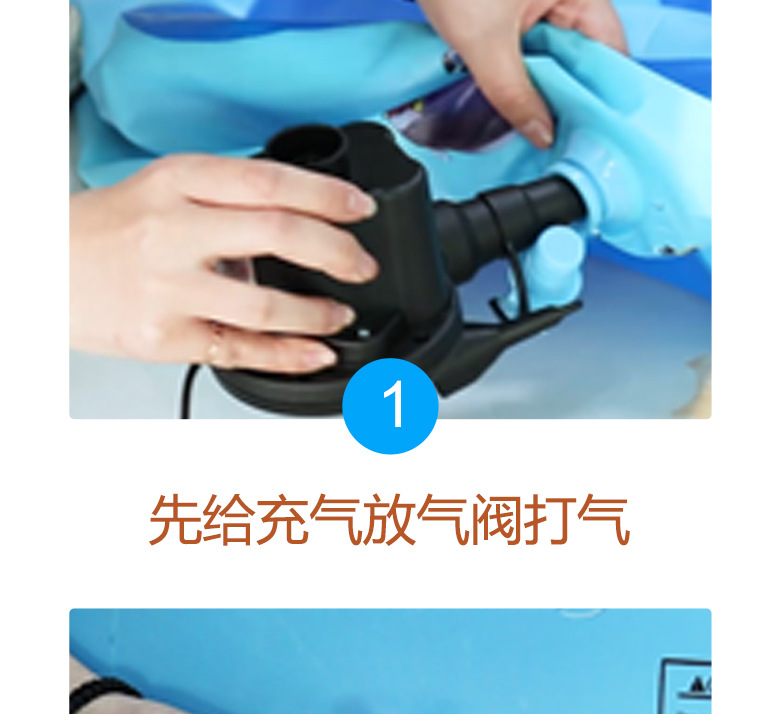 1

先给充气放气阀打气