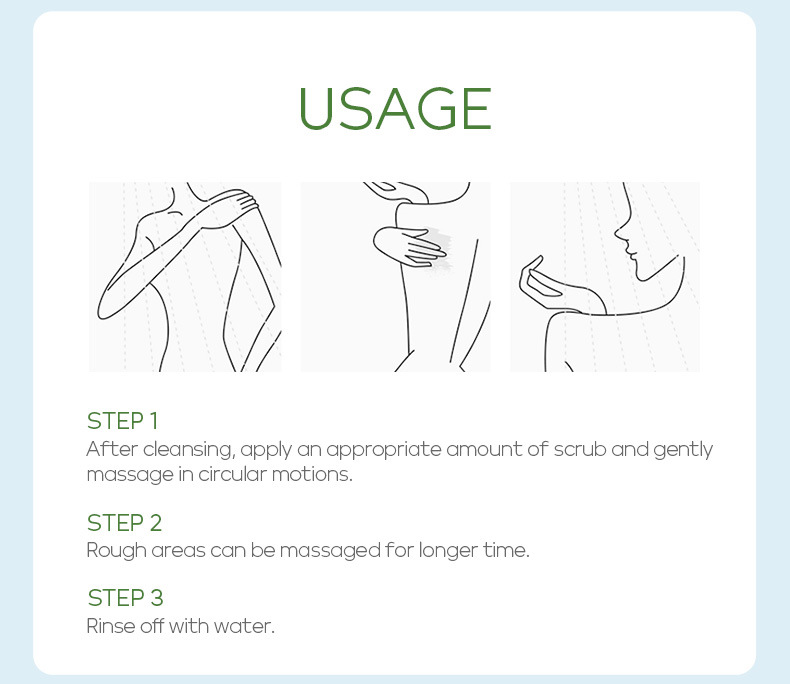 USAGE

STEP 1
After cleansing, apply an appropriate amount of scrub and gently massage in circular motions.

STEP 2
Rough areas can be massaged for longer time.

STEP 3
Rinse off with water.