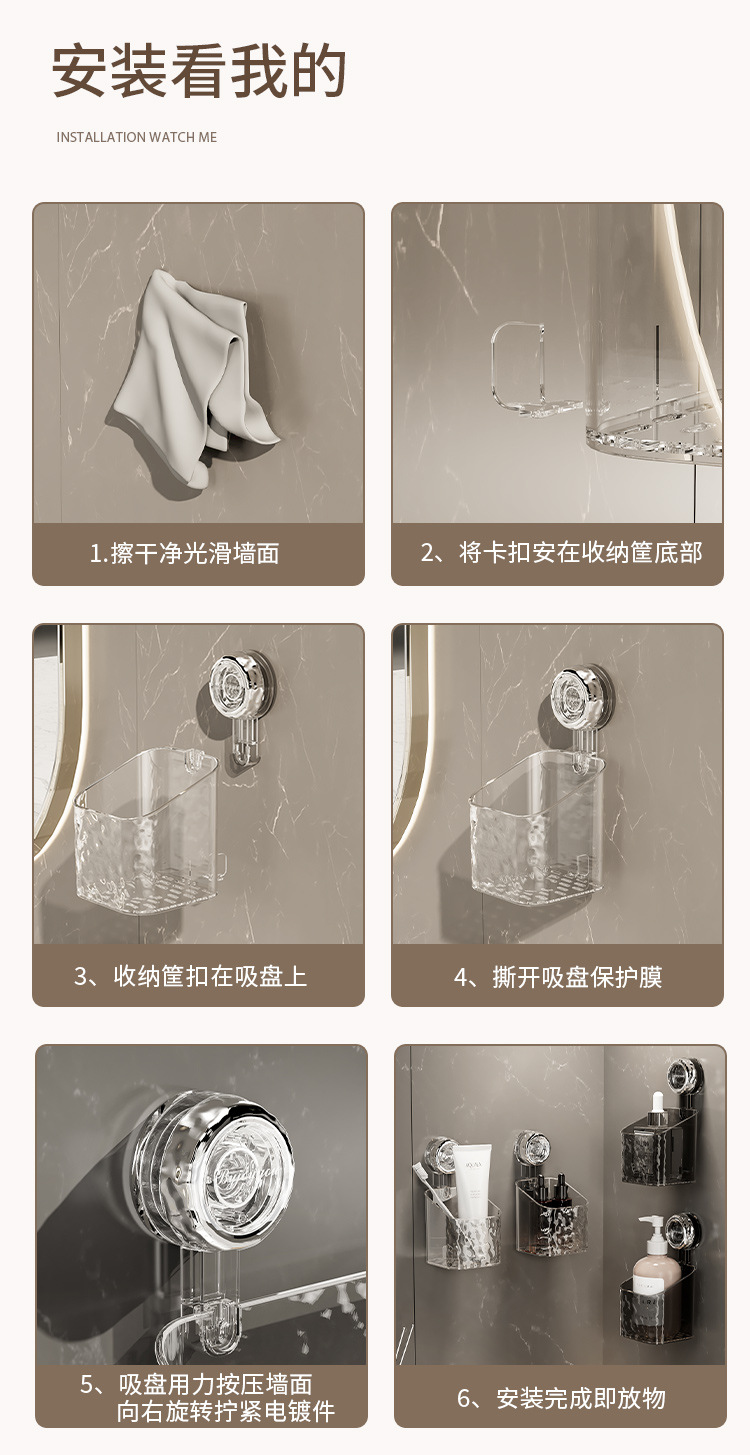 安装看我的

INSTALLATION WATCH ME

1.擦干净光滑墙面

2、将卡扣安在收纳筐底部

3、收纳筐扣在吸盘上

4、撕开吸盘保护膜

5、吸盘用力按压墙面
向右旋转拧紧电镀件

6、安装完成即放物