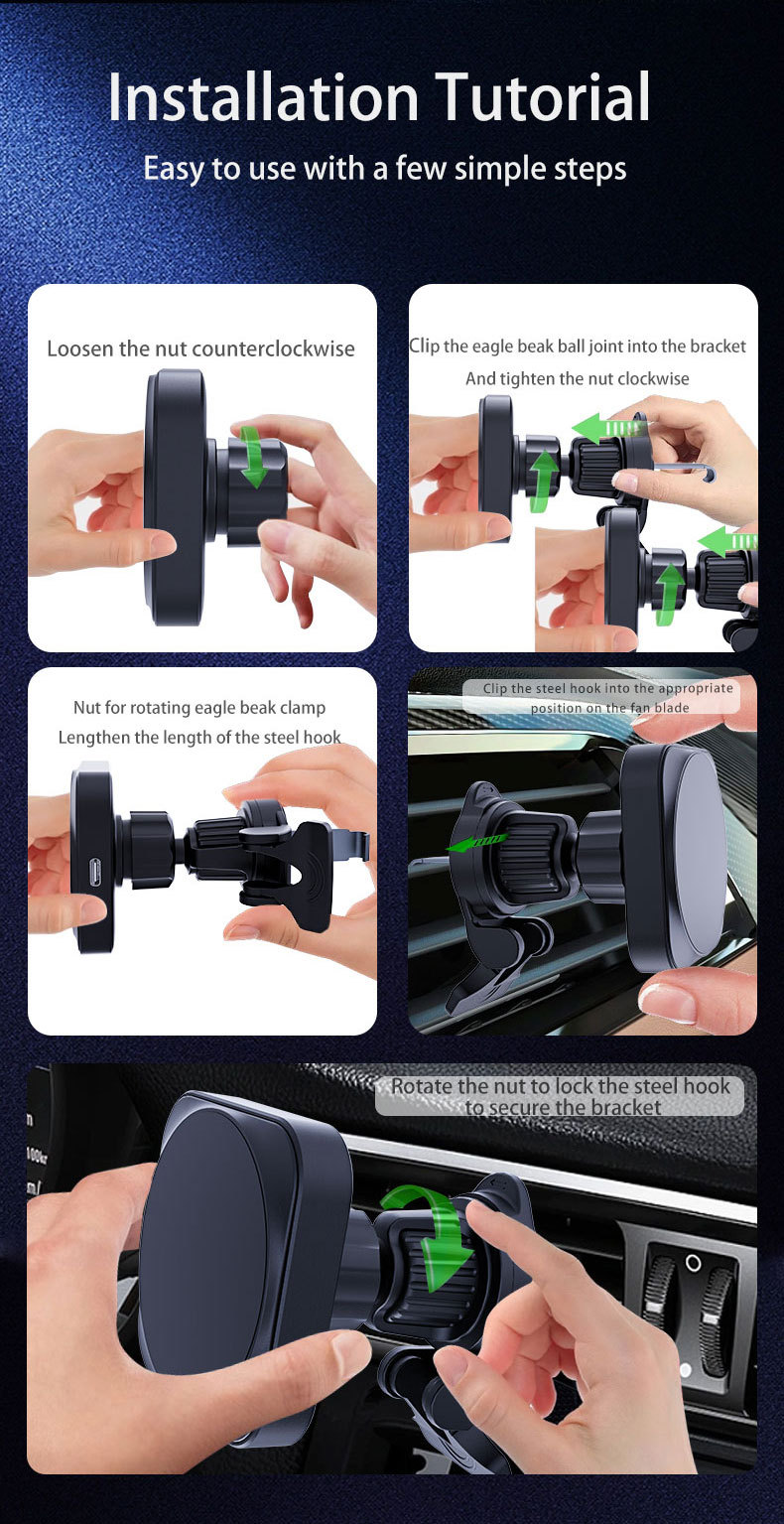 Installation Tutorial
Easy to use with a few simple steps

Loosen the nut counterclockwise

Clip the eagle beak ball joint into the bracket
And tighten the nut clockwise

Nut for rotating eagle beak clamp
Lengthen the length of the steel hook

Clip the steel hook into the appropriate position on the fan blade

Rotate the nut to lock the steel hook to secure the bracket