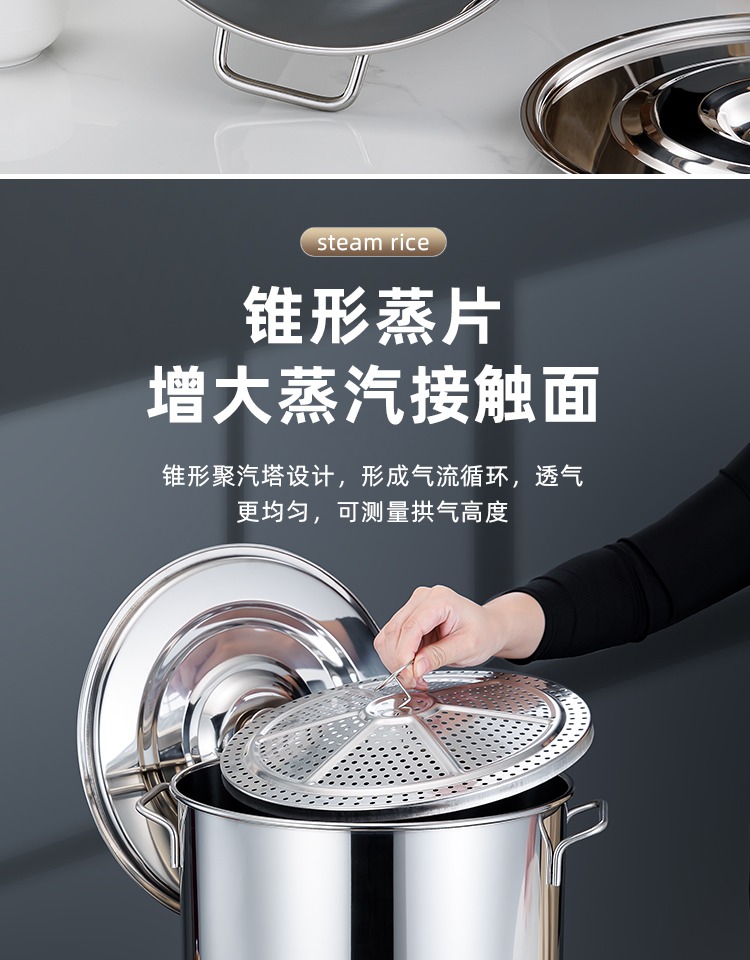 steam rice

锥形蒸片
增大蒸汽接触面

锥形聚汽塔设计，形成气流循环，透气更均匀，可测量拱气高度