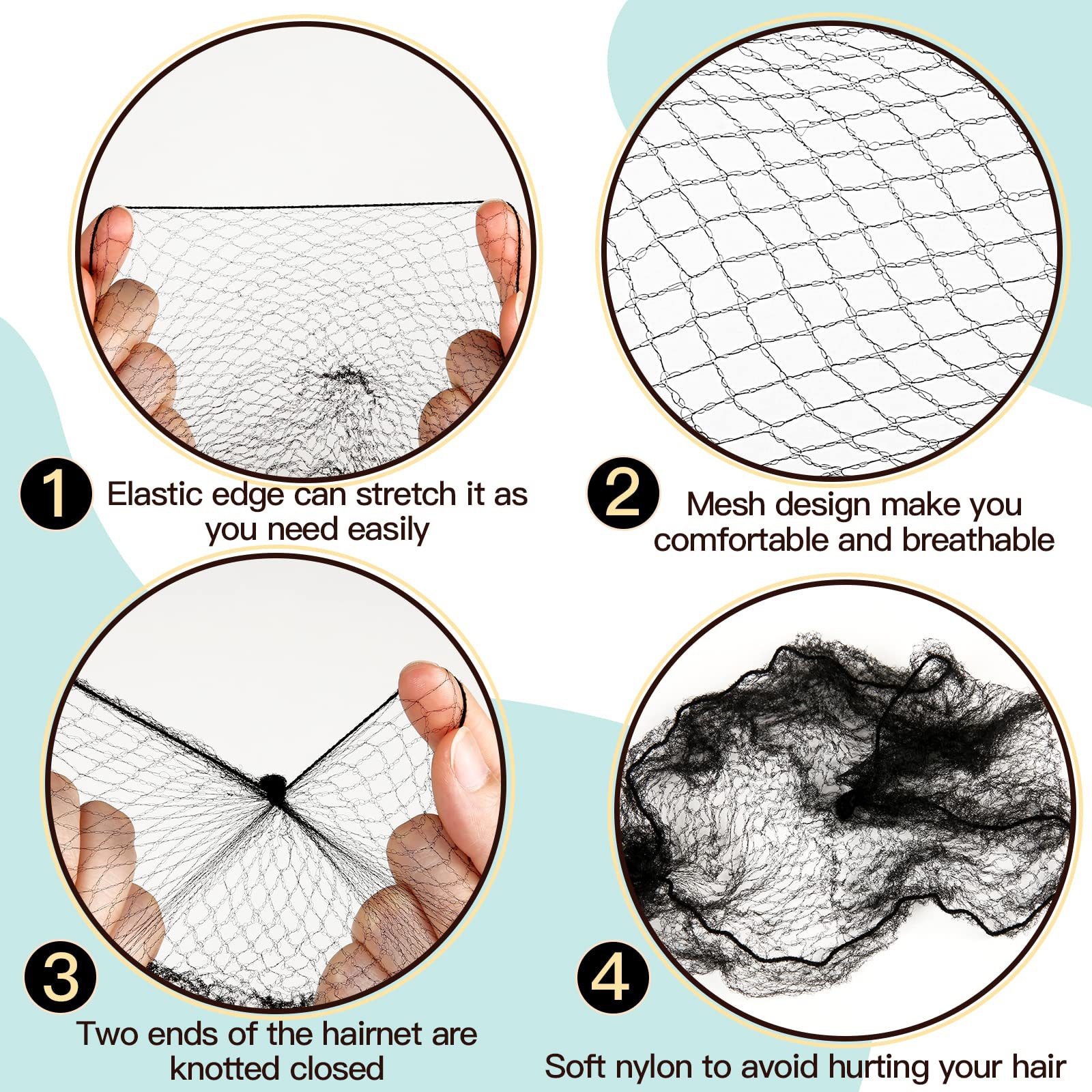 1 Elastic edge can stretch it as you need easily

2 Mesh design make you comfortable and breathable

3 Two ends of the hairnet are knotted closed

4 Soft nylon to avoid hurting your hair