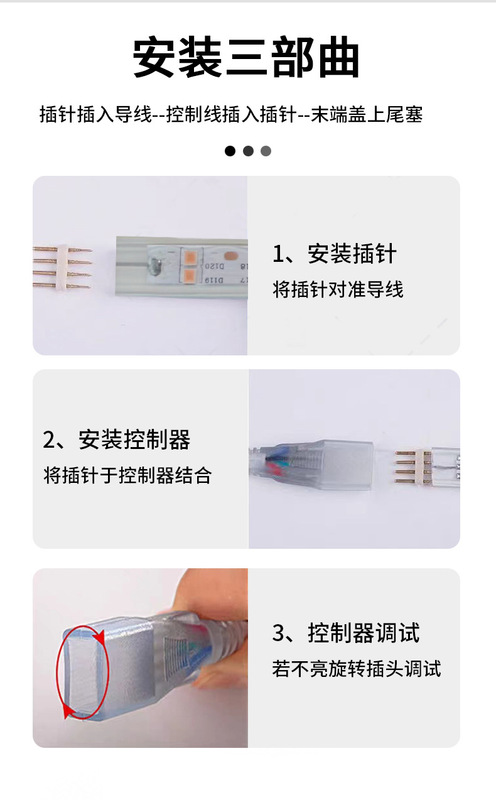 安装三部曲

插针插入导线--控制线插入插针--末端盖上尾塞

D120 D119

1、安装插针

将插针对准导线

2、安装控制器

将插针于控制器结合

3、控制器调试

若不亮旋转插头调试